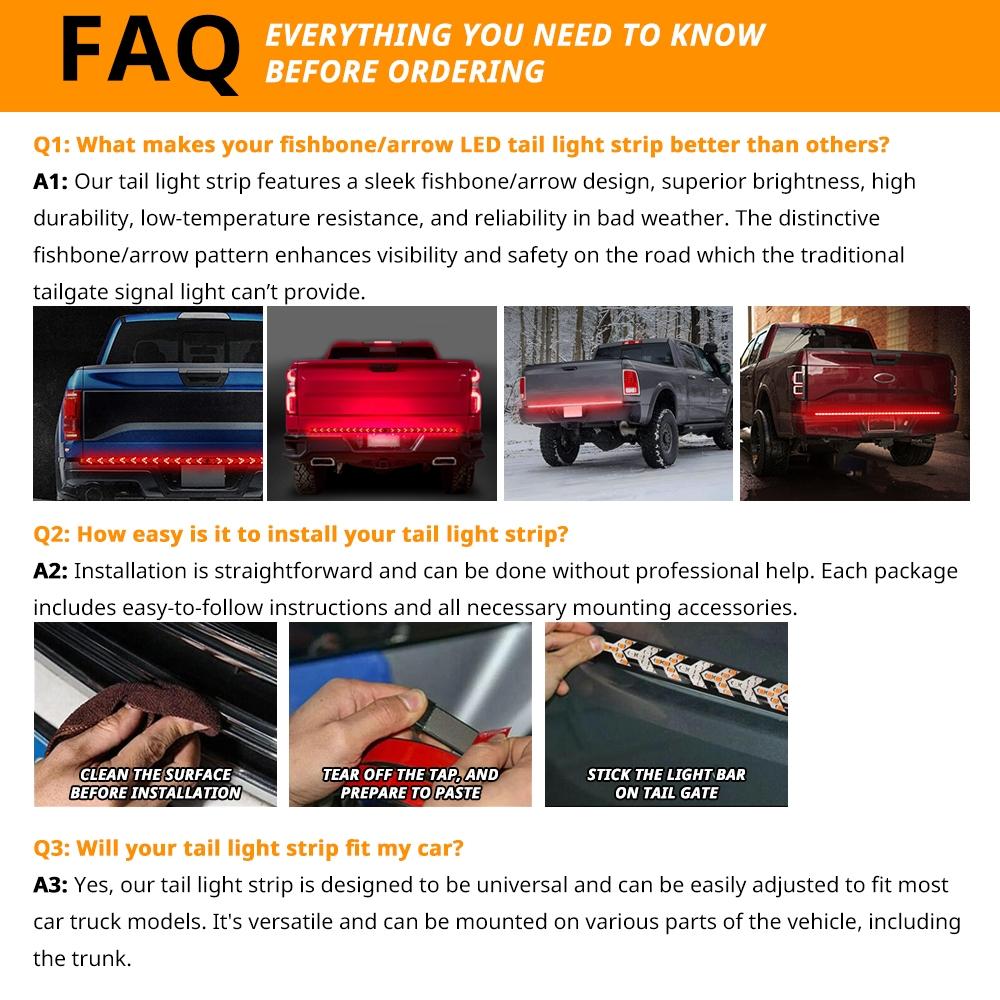 FAQ EVERYTHING YOU NEED TO KNOW BEFORE ORDERING

Q1: What makes your fishbone/arrow LED tail light strip better than others?
A1: Our tail light strip features a sleek fishbone/arrow design, superior brightness, high durability, low-temperature resistance, and reliability in bad weather. The distinctive fishbone/arrow pattern enhances visibility and safety on the road which the traditional tailgate signal light can't provide.

Q2: How easy is it to install your tail light strip?
A2: Installation is straightforward and can be done without professional help. Each package includes easy-to-follow instructions and all necessary mounting accessories.

CLEAN THE SURFACE BEFORE INSTALLATION

TEAR OFF THE TAP, AND PREPARE TO PASTE

STICK THE LIGHT BAR ON TAIL GATE

Q3: Will your tail light strip fit my car?
A3: Yes, our tail light strip is designed to be universal and can be easily adjusted to fit most car truck models. It's versatile and can be mounted on various parts of the vehicle, including the trunk.