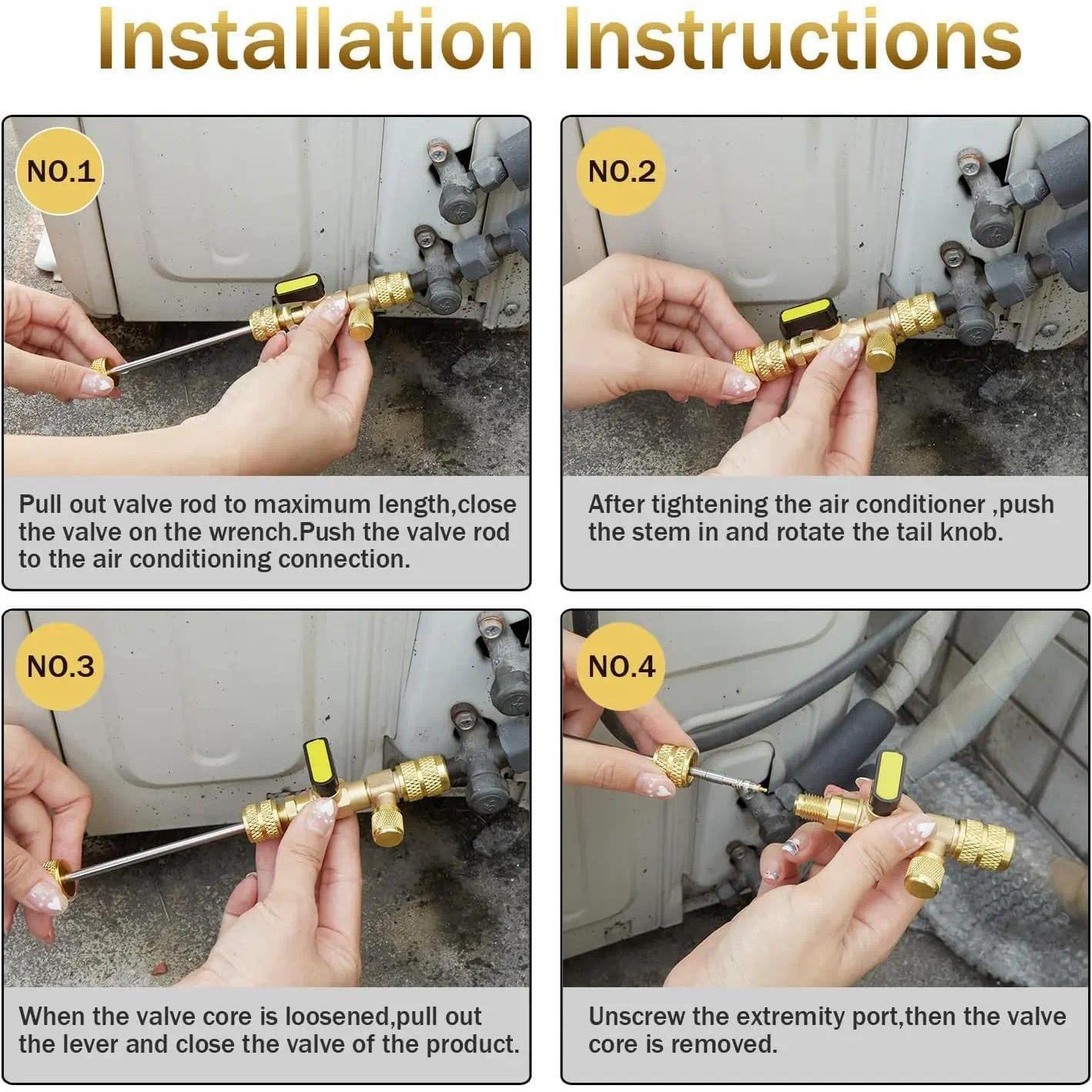 Installation Instructions

NO.1

Pull out valve rod to maximum length,close the valve on the wrench.Push the valve rod to the air conditioning connection.

NO.2

After tightening the air conditioner ,push the stem in and rotate the tail knob.

NO.3

When the valve core is loosened,pull out the lever and close the valve of the product.

NO.4

Unscrew the extremity port,then the valve core is removed.