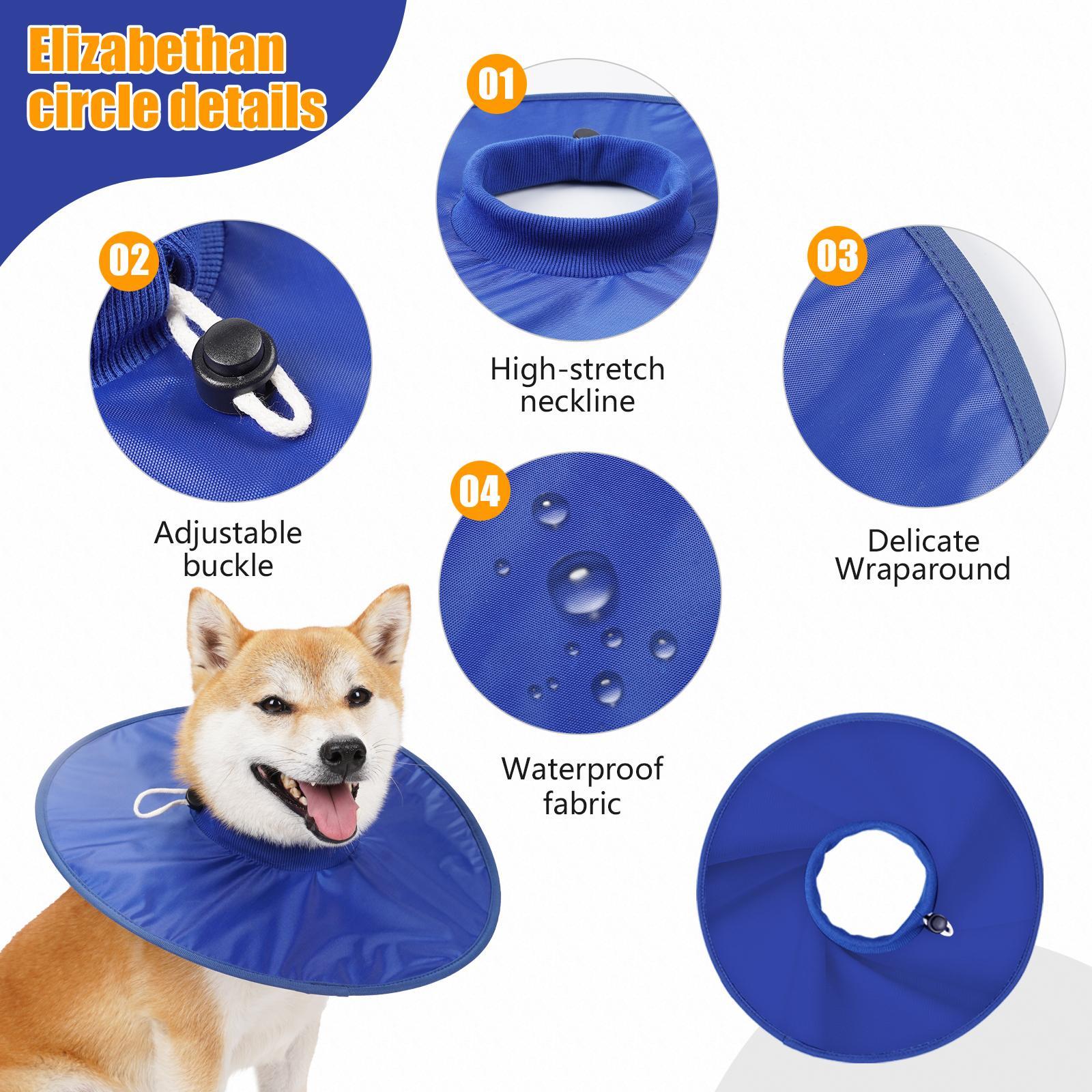 Elizabethan circle details

01

High-stretch neckline

02

Adjustable buckle

03

Delicate Wraparound

04

Waterproof fabric