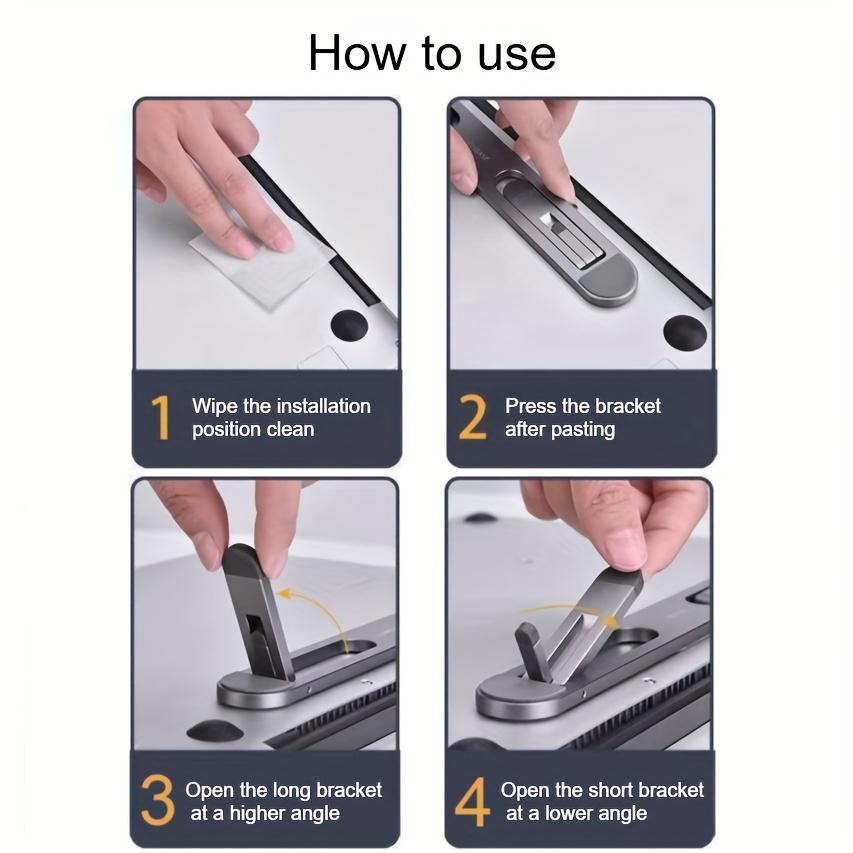 How to use

1 Wipe the installation position clean

2 Press the bracket after pasting

3 Open the long bracket at a higher angle

4 Open the short bracket at a lower angle