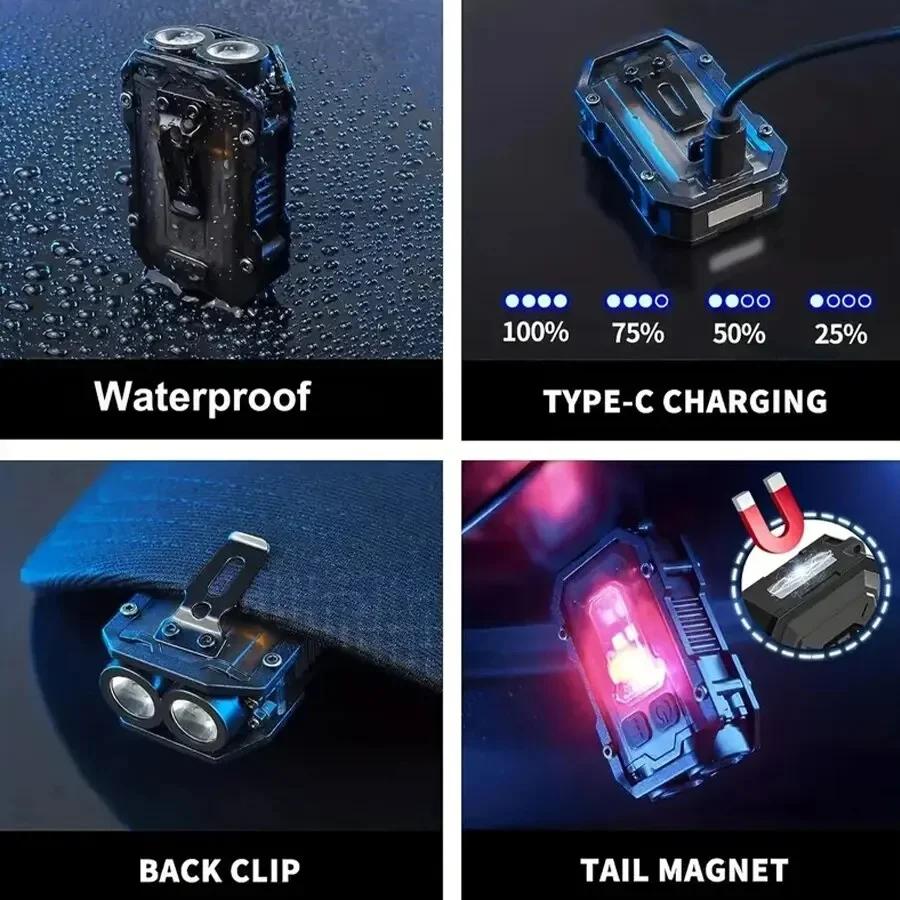 Waterproof

100%
75%
50%
25%

TYPE-C CHARGING

BACK CLIP

TAIL MAGNET