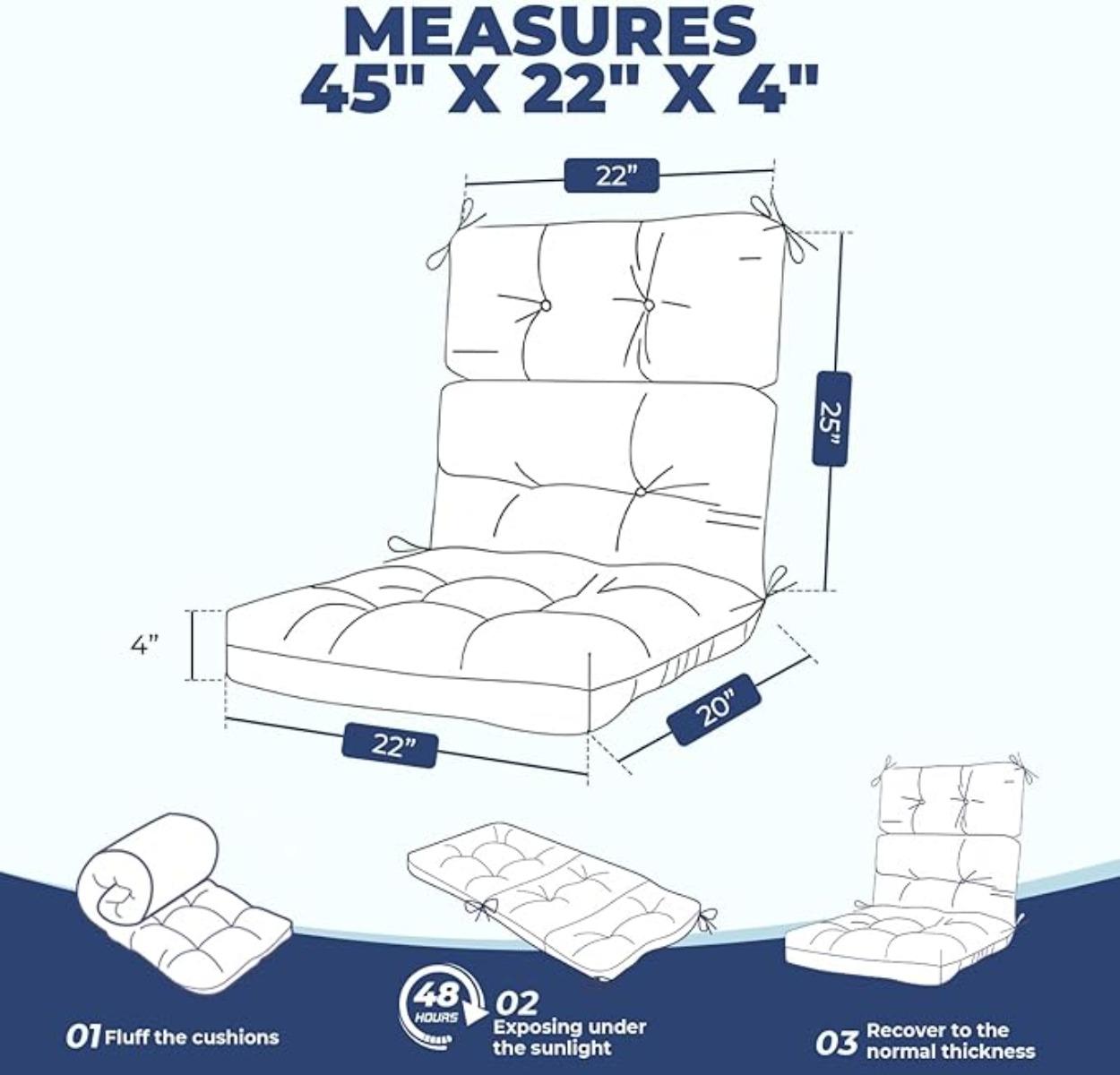 MEASURES
45" X 22" X 4"

22"

25"

4"

22"

20"

01 Fluff the cushions

48 HOURS

02 Exposing under the sunlight

03 Recover to the normal thickness