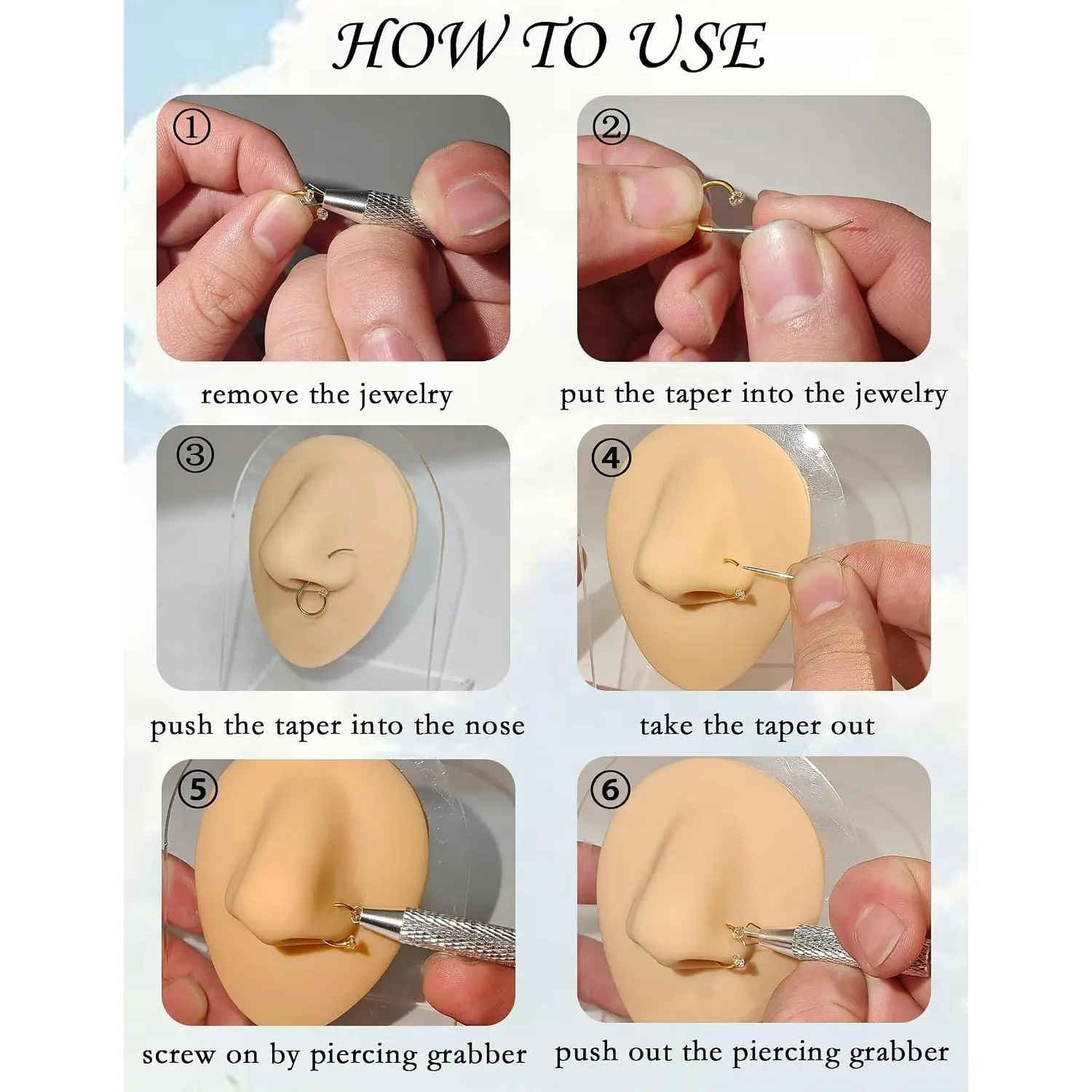 HOW TO USE

①

remove the jewelry

②

put the taper into the jewelry

③

push the taper into the nose

④

take the taper out

⑤

screw on by piercing grabber

⑥

push out the piercing grabber