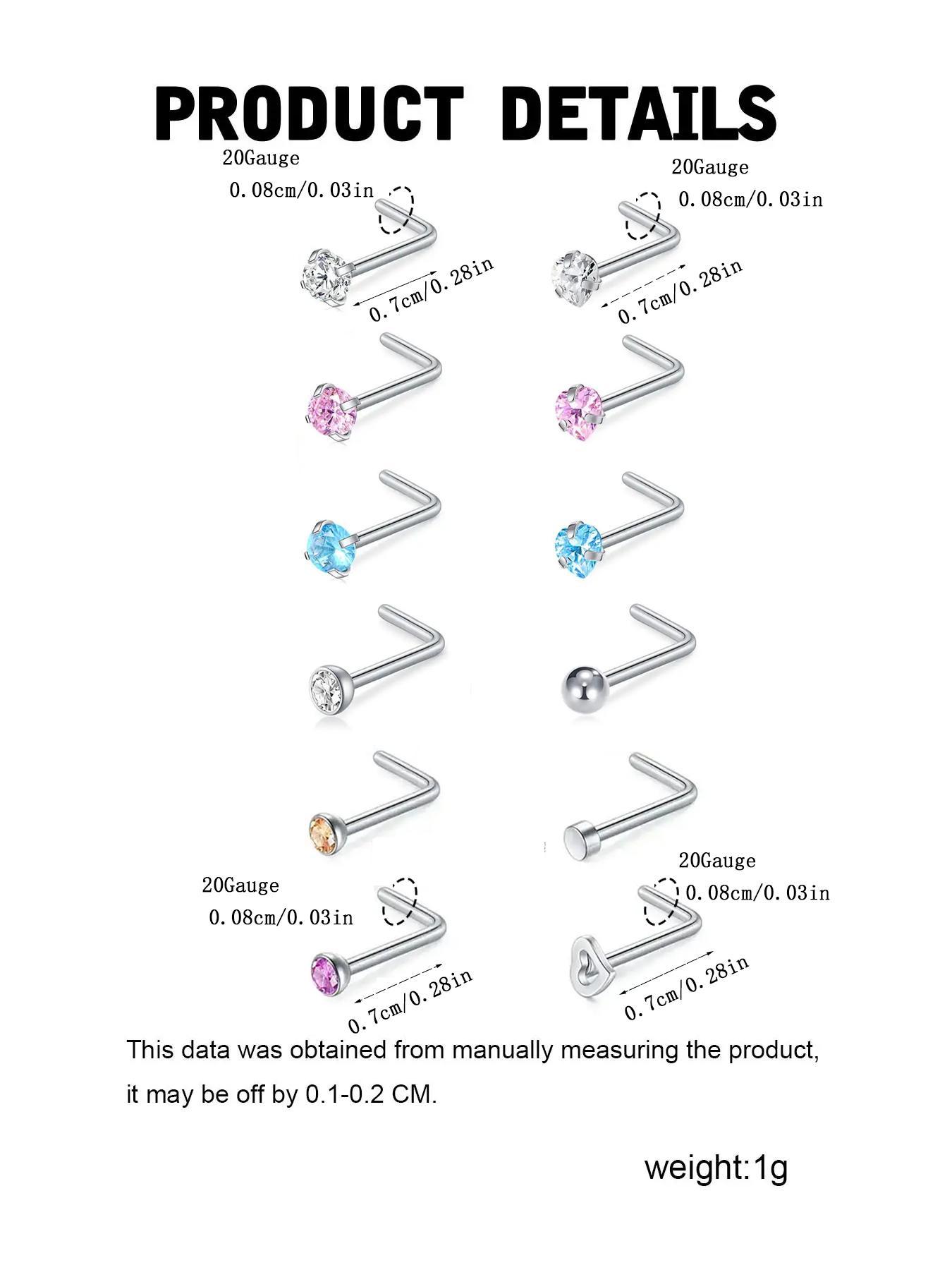 PRODUCT DETAILS

20Gauge
0.08cm/0.03in

0.7cm/0.28in

20Gauge
0.08cm/0.03in

0.7cm/0.28in

20Gauge
0.08cm/0.03in

0.7cm/0.28in

20Gauge
0.08cm/0.03in

0.7cm/0.28in

This data was obtained from manually measuring the product, it may be off by 0.1-0.2 CM.

weight:1g