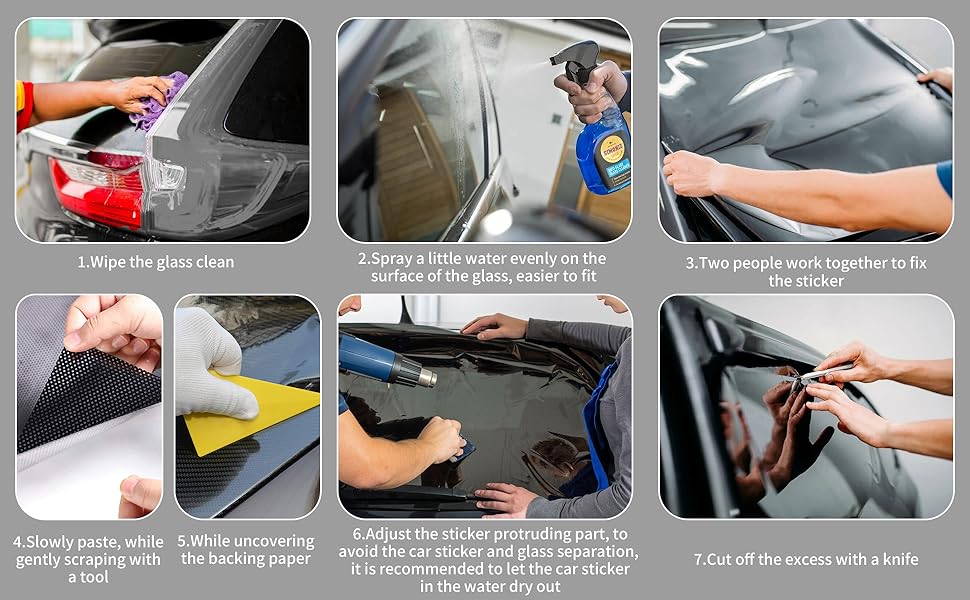 1.Wipe the glass clean

2.Spray a little water evenly on the surface of the glass, easier to fit

3.Two people work together to fix the sticker

4.Slowly paste, while gently scraping with a tool

5.While uncovering the backing paper

6.Adjust the sticker protruding part, to avoid the car sticker and glass separation, it is recommended to let the car sticker in the water dry out

7.Cut off the excess with a knife