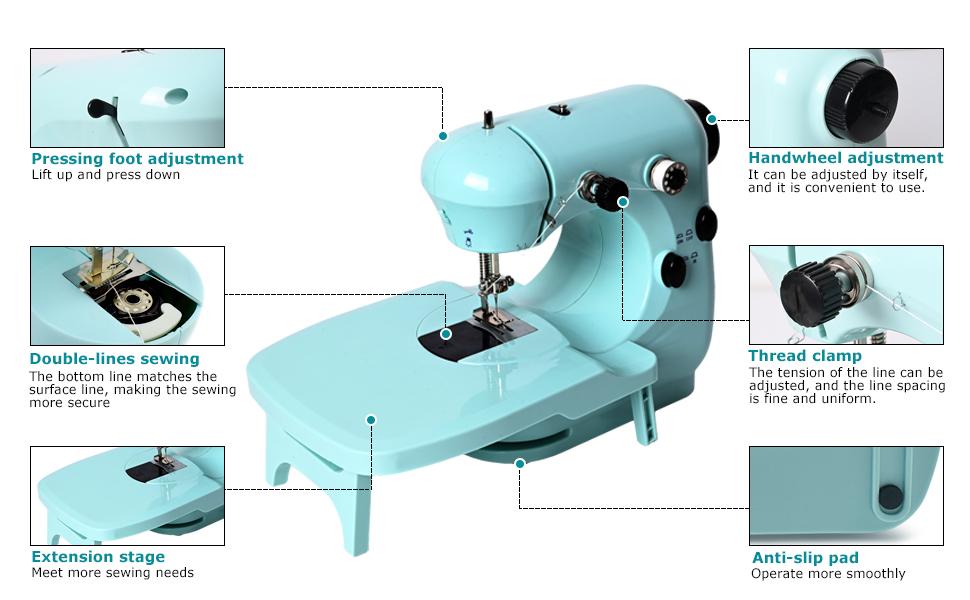 Pressing foot adjustment
Lift up and press down

Double-lines sewing
The bottom line matches the surface line, making the sewing more secure

Extension stage
Meet more sewing needs

Handwheel adjustment
It can be adjusted by itself, and it is convenient to use.

Thread clamp
The tension of the line can be adjusted, and the line spacing is fine and uniform.

Anti-slip pad
Operate more smoothly