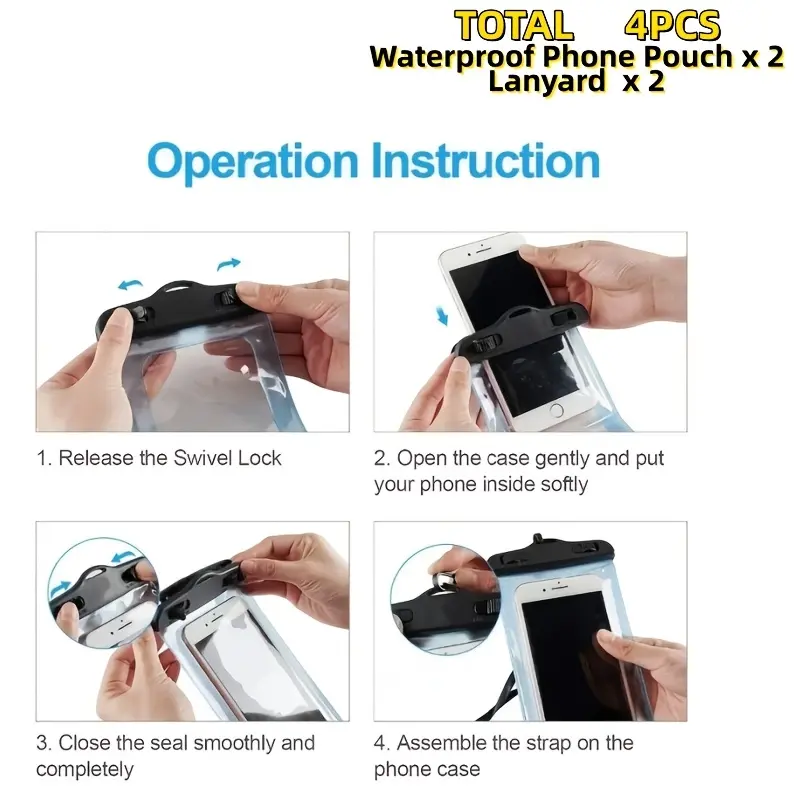 TOTAL 4PCS
Waterproof Phone Pouch x 2
Lanyard x 2

Operation Instruction

1. Release the Swivel Lock

2. Open the case gently and put your phone inside softly

3. Close the seal smoothly and completely

4. Assemble the strap on the phone case