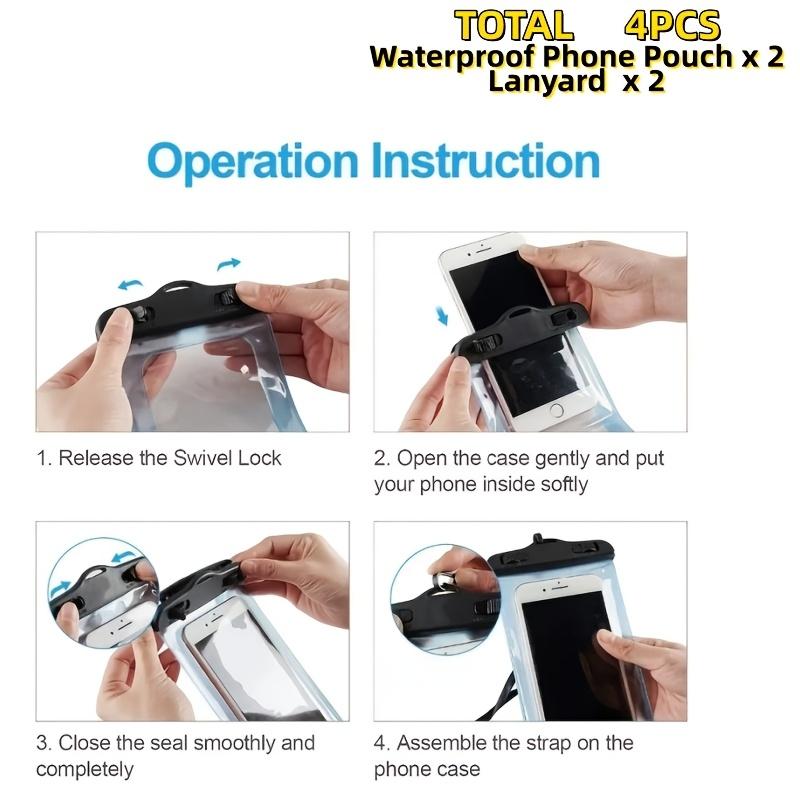 TOTAL 4PCS
Waterproof Phone Pouch x 2
Lanyard x 2

Operation Instruction

1. Release the Swivel Lock

2. Open the case gently and put your phone inside softly

3. Close the seal smoothly and completely

4. Assemble the strap on the phone case