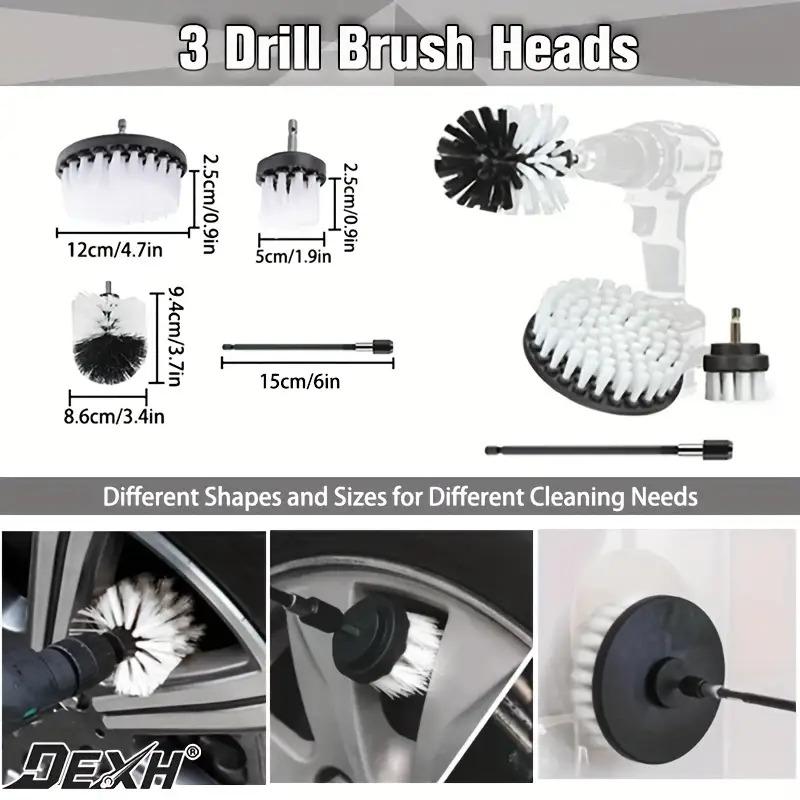 3 Drill Brush Heads

2.5cm/0.9in

12cm/4.7in

2.5cm/0.9in

5cm/1.9in

9.4cm/3.7in

8.6cm/3.4in

15cm/6in

Different Shapes and Sizes for Different Cleaning Needs

DEXH®