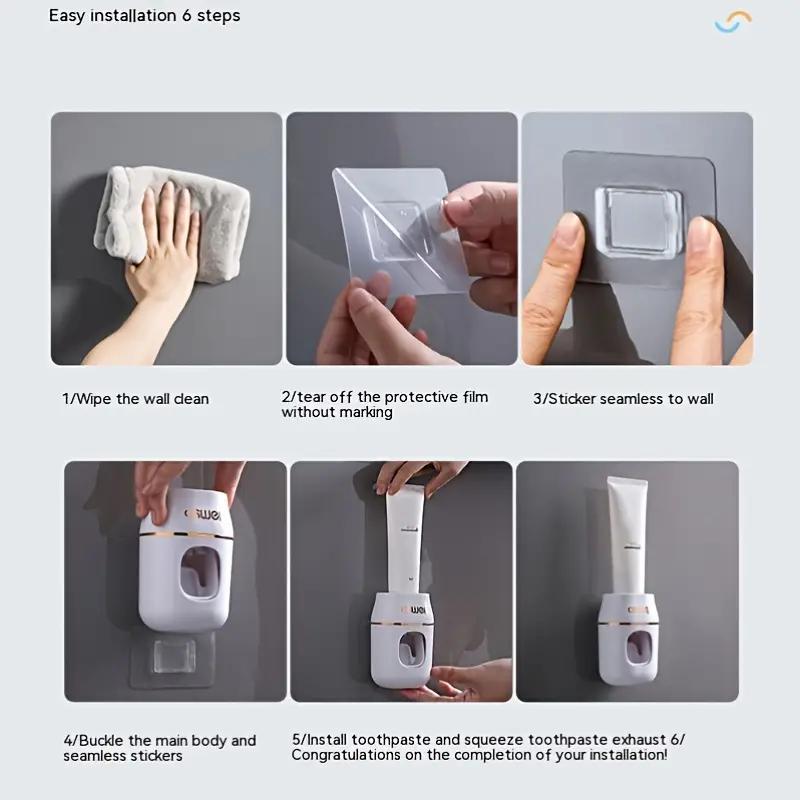 Easy installation 6 steps

1/Wipe the wall clean

2/tear off the protective film without marking

3/Sticker seamless to wall

4/Buckle the main body and seamless stickers

5/Install toothpaste and squeeze toothpaste exhaust 6/ Congratulations on the completion of your installation!