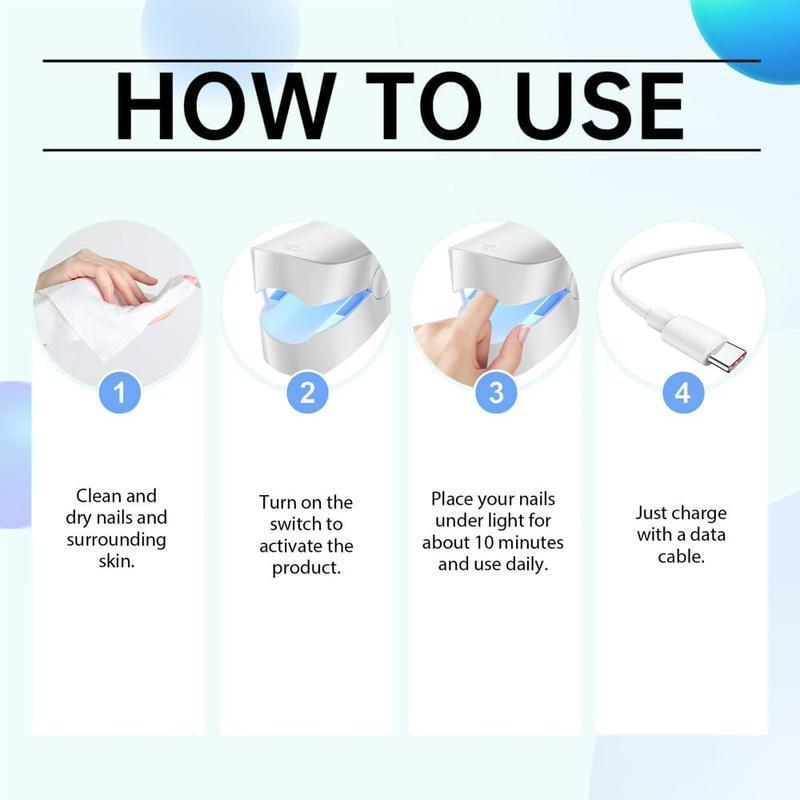 HOW TO USE

1

Clean and dry nails and surrounding skin.

2

Turn on the switch to activate the product.

3

Place your nails under light for about 10 minutes and use daily.

4

Just charge with a data cable.