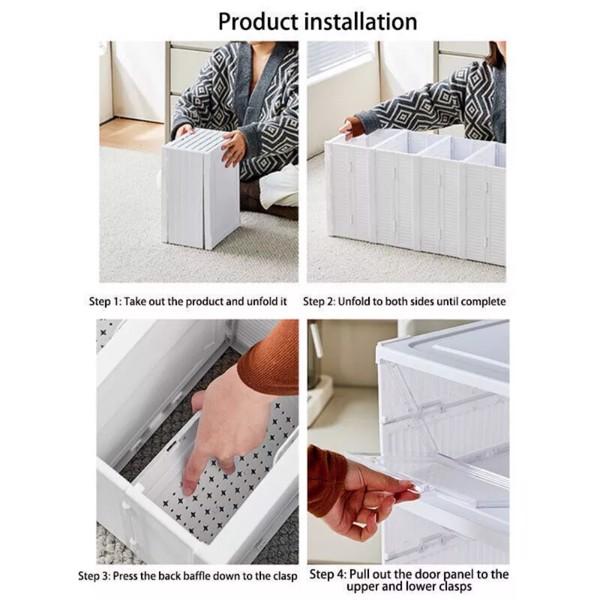 Product installation

Step 1: Take out the product and unfold it

Step 2: Unfold to both sides until complete

Step 3: Press the back baffle down to the clasp

Step 4: Pull out the door panel to the upper and lower clasps