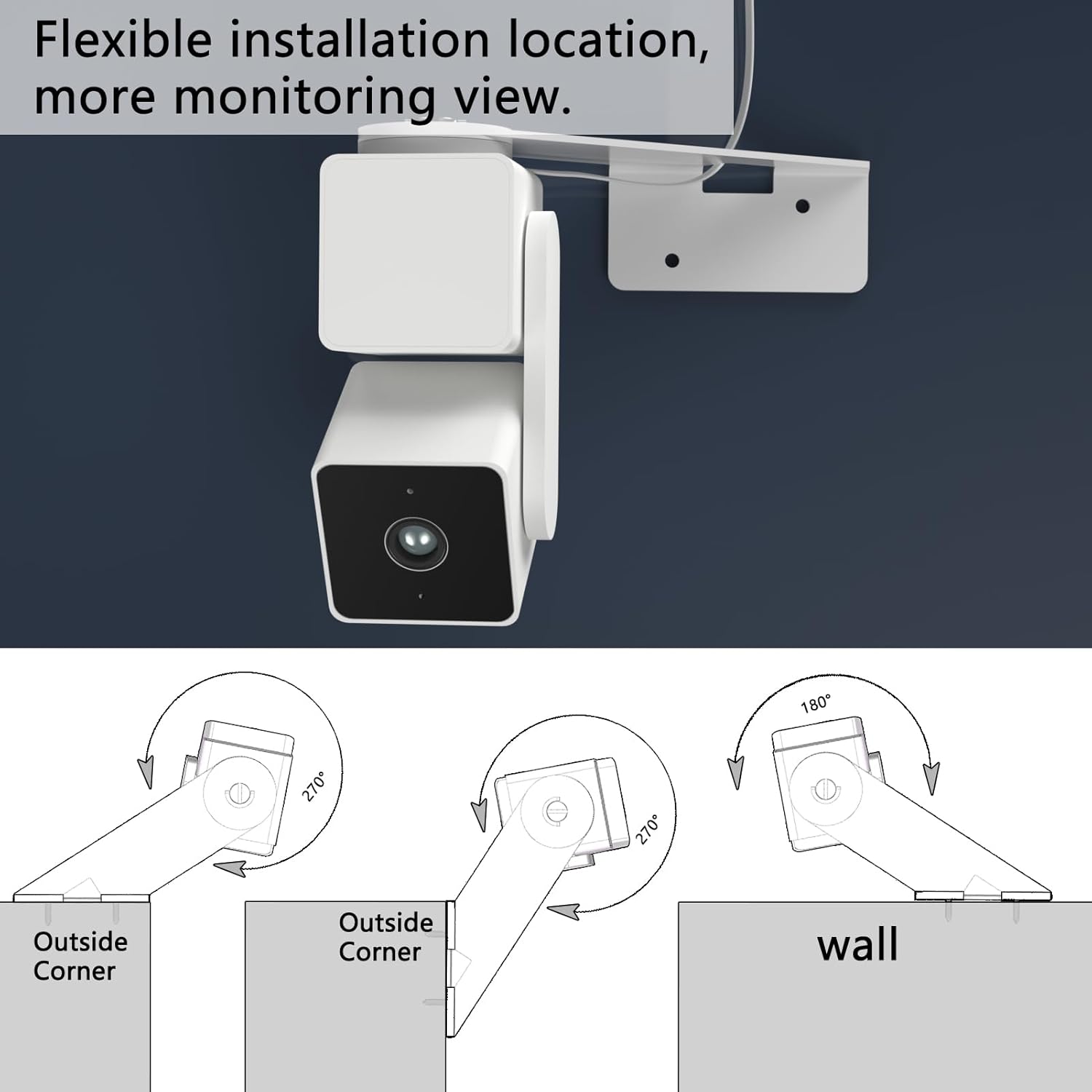 Flexible installation location, more monitoring view.

270°

Outside Corner

270°

Outside Corner

180°

wall