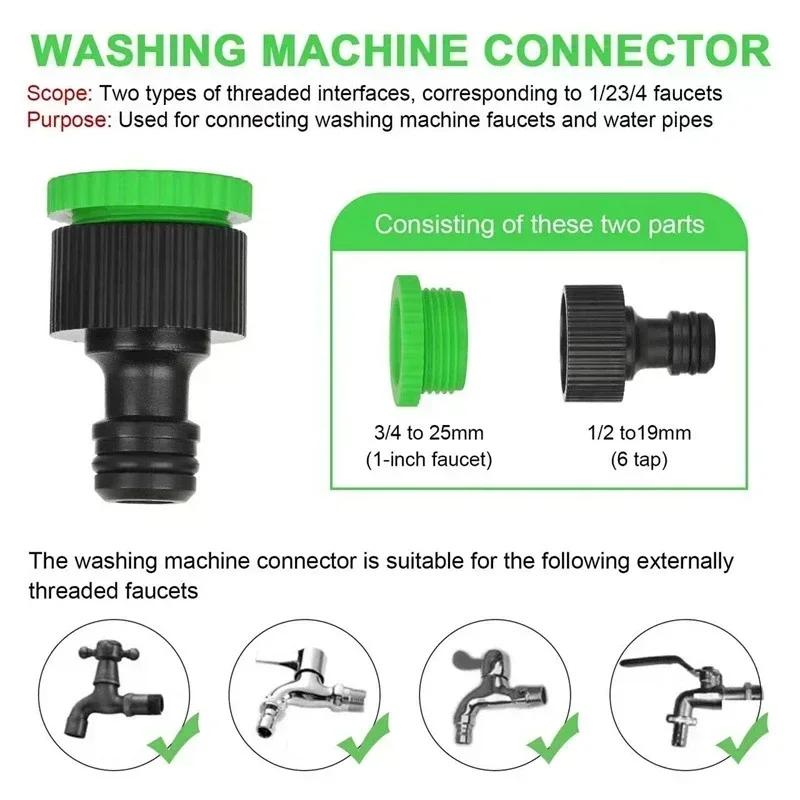 WASHING MACHINE CONNECTOR

Scope: Two types of threaded interfaces, corresponding to 1/23/4 faucets
Purpose: Used for connecting washing machine faucets and water pipes

Consisting of these two parts

3/4 to 25mm
(1-inch faucet)

1/2 to19mm
(6 tap)

The washing machine connector is suitable for the following externally threaded faucets