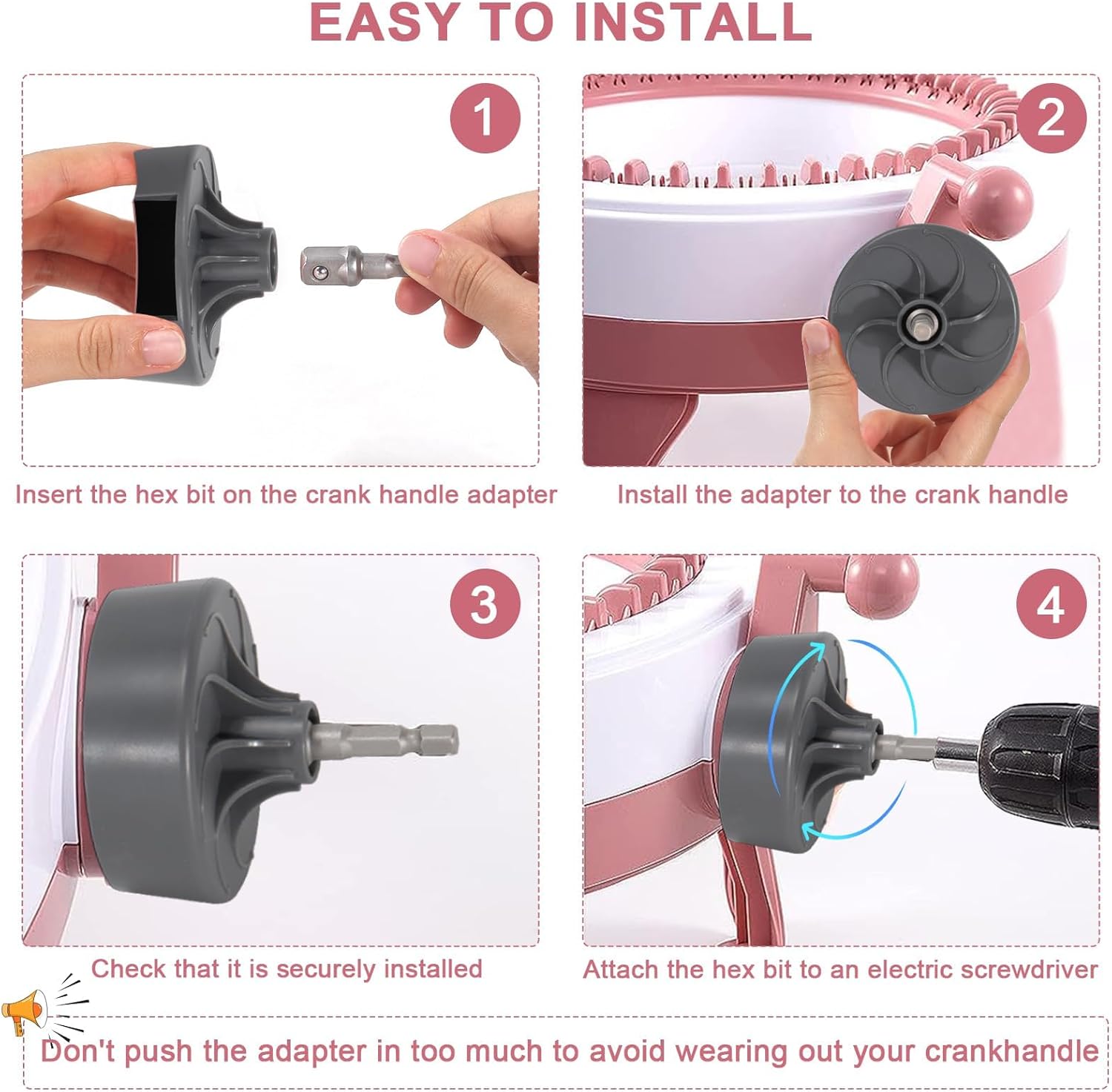 EASY TO INSTALL

1

Insert the hex bit on the crank handle adapter

2

Install the adapter to the crank handle

3

Check that it is securely installed

4

Attach the hex bit to an electric screwdriver

Don't push the adapter in too much to avoid wearing out your crankhandle