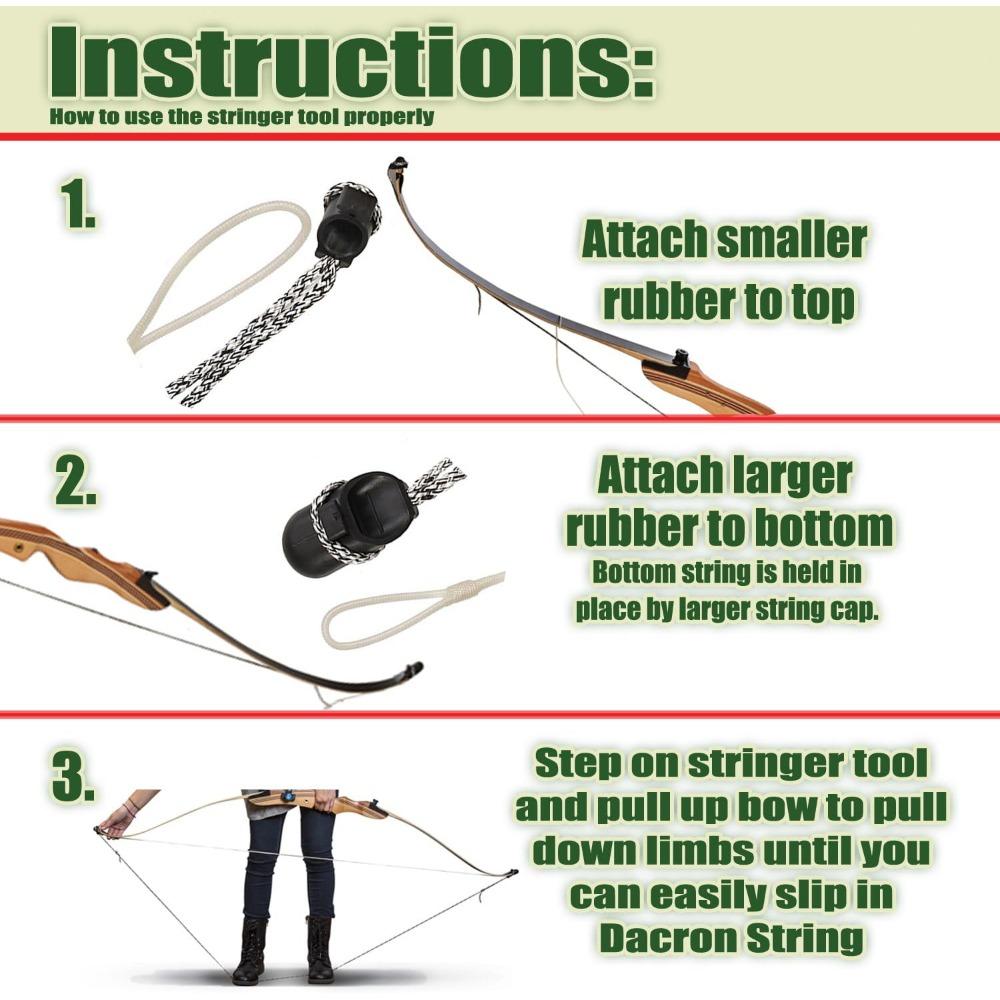 Instructions:

How to use the stringer tool properly

1.

Attach smaller rubber to top

2.

Attach larger rubber to bottom

Bottom string is held in place by larger string cap.

3.

Step on stringer tool and pull up bow to pull down limbs until you can easily slip in Dacron String