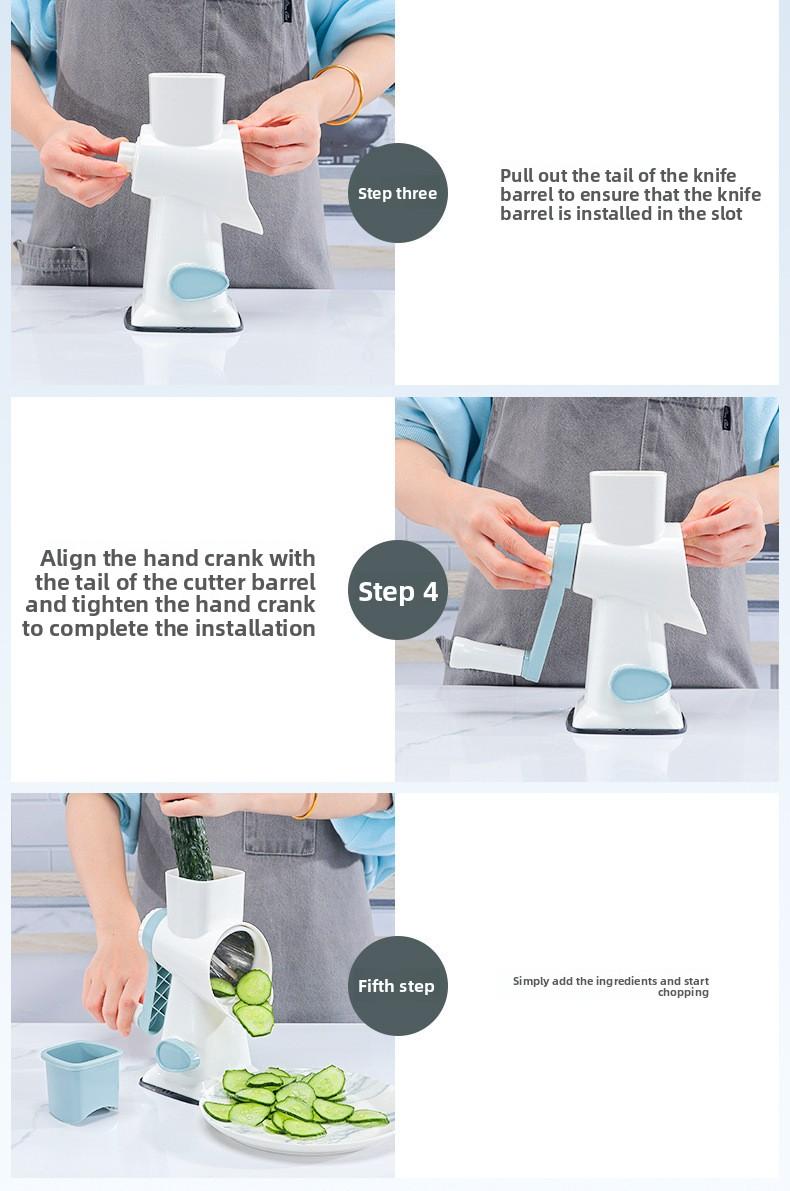 Step three

Pull out the tail of the knife barrel to ensure that the knife barrel is installed in the slot

Align the hand crank with the tail of the cutter barrel and tighten the hand crank to complete the installation

Step 4

Fifth step

Simply add the ingredients and start chopping