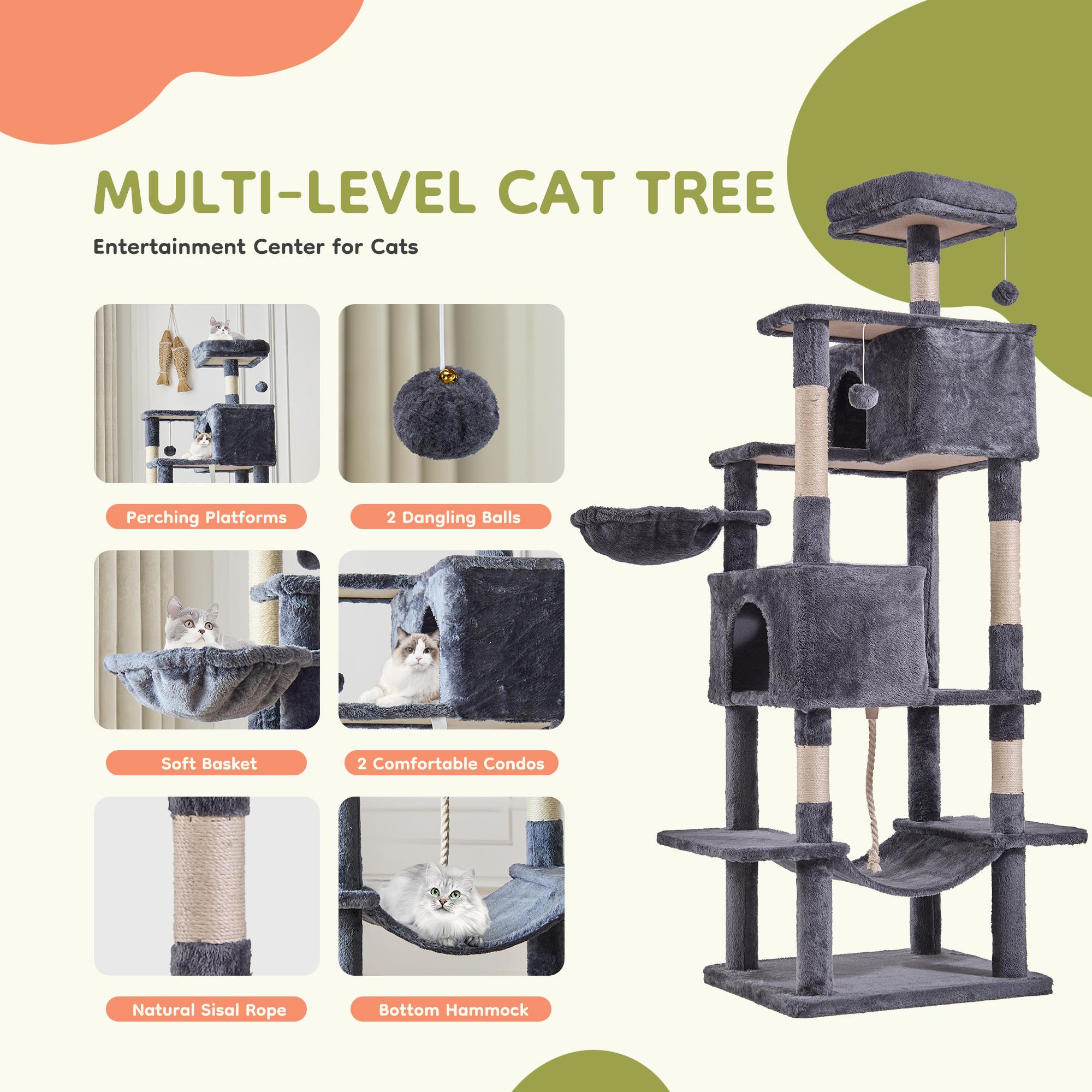 MULTI-LEVEL CAT TREE

Entertainment Center for Cats

Perching Platforms

2 Dangling Balls

Soft Basket

2 Comfortable Condos

Natural Sisal Rope

Bottom Hammock