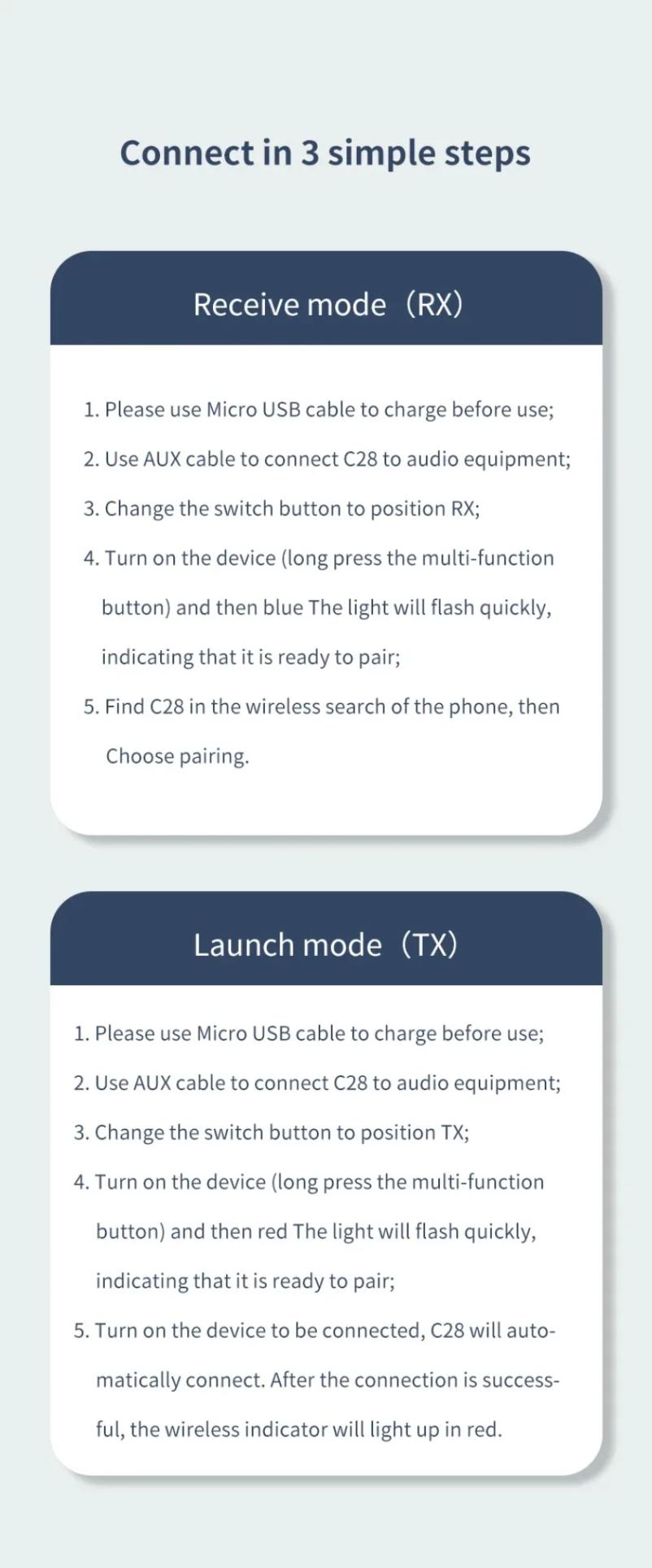 Connect in 3 simple steps

Receive mode（RX）

1. Please use Micro USB cable to charge before use;
2. Use AUX cable to connect C28 to audio equipment;
3. Change the switch button to position RX;
4. Turn on the device (long press the multi-function button) and then blue The light will flash quickly, indicating that it is ready to pair;
5. Find C28 in the wireless search of the phone, then Choose pairing.

Launch mode（TX）

1. Please use Micro USB cable to charge before use;
2. Use AUX cable to connect C28 to audio equipment;
3. Change the switch button to position TX;
4. Turn on the device (long press the multi-function button) and then red The light will flash quickly, indicating that it is ready to pair;
5. Turn on the device to be connected, C28 will automatically connect. After the connection is successful, the wireless indicator will light up in red.