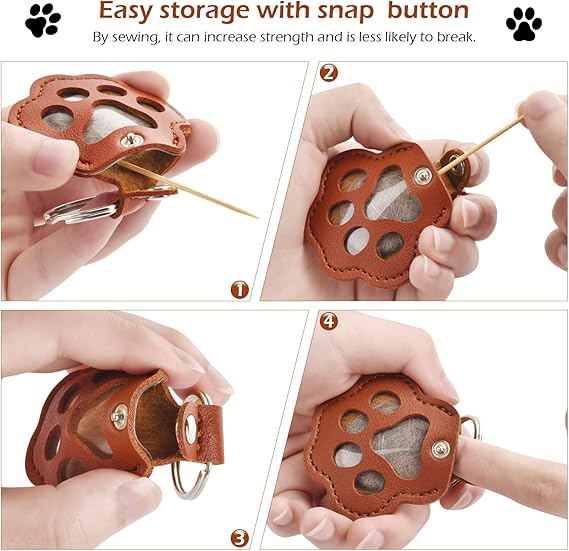 Easy storage with snap button

By sewing, it can increase strength and is less likely to break.

1

2

3

4