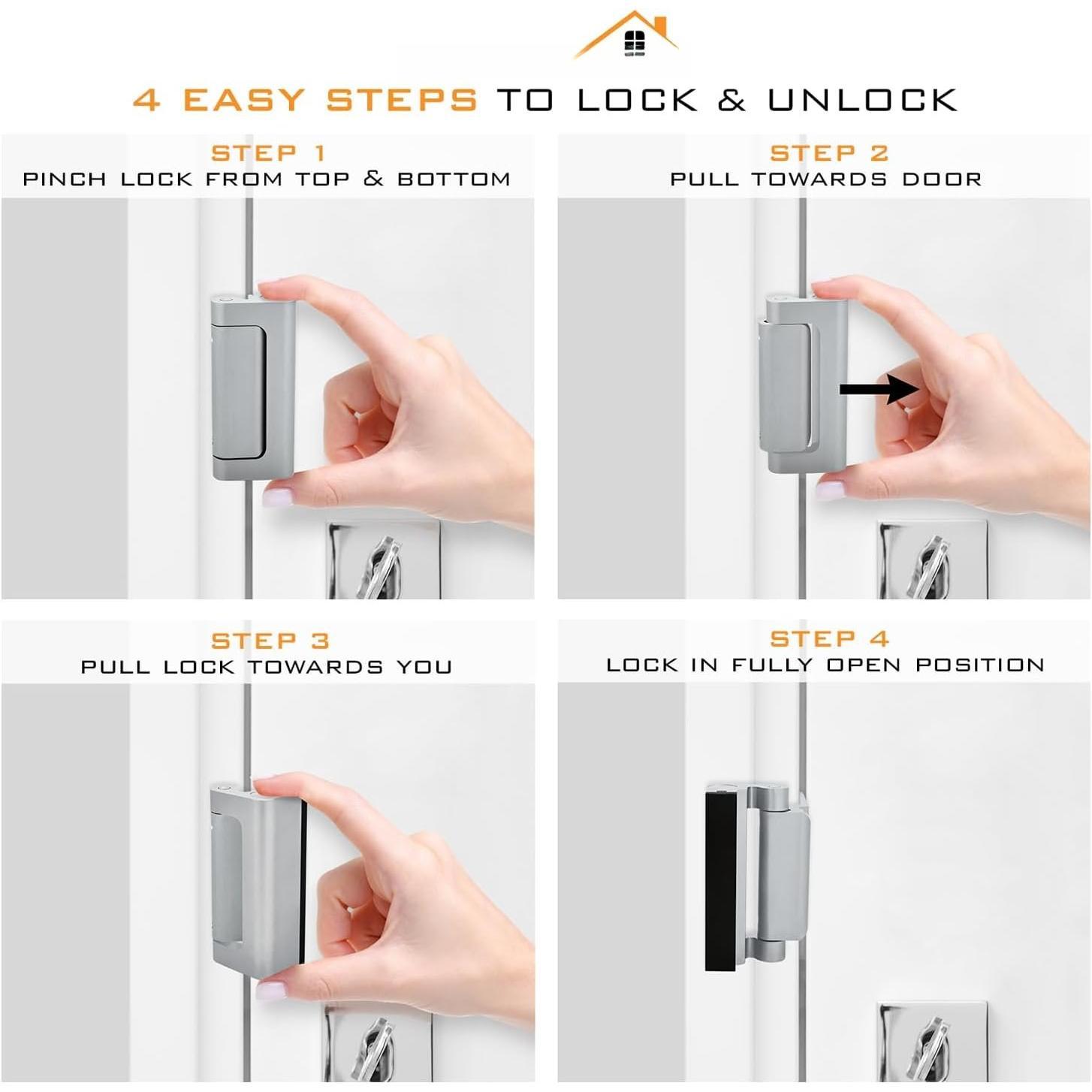 4 EASY STEPS TO LOCK & UNLOCK

STEP 1
PINCH LOCK FROM TOP & BOTTOM

STEP 2
PULL TOWARDS DOOR

STEP 3
PULL LOCK TOWARDS YOU

STEP 4
LOCK IN FULLY OPEN POSITION