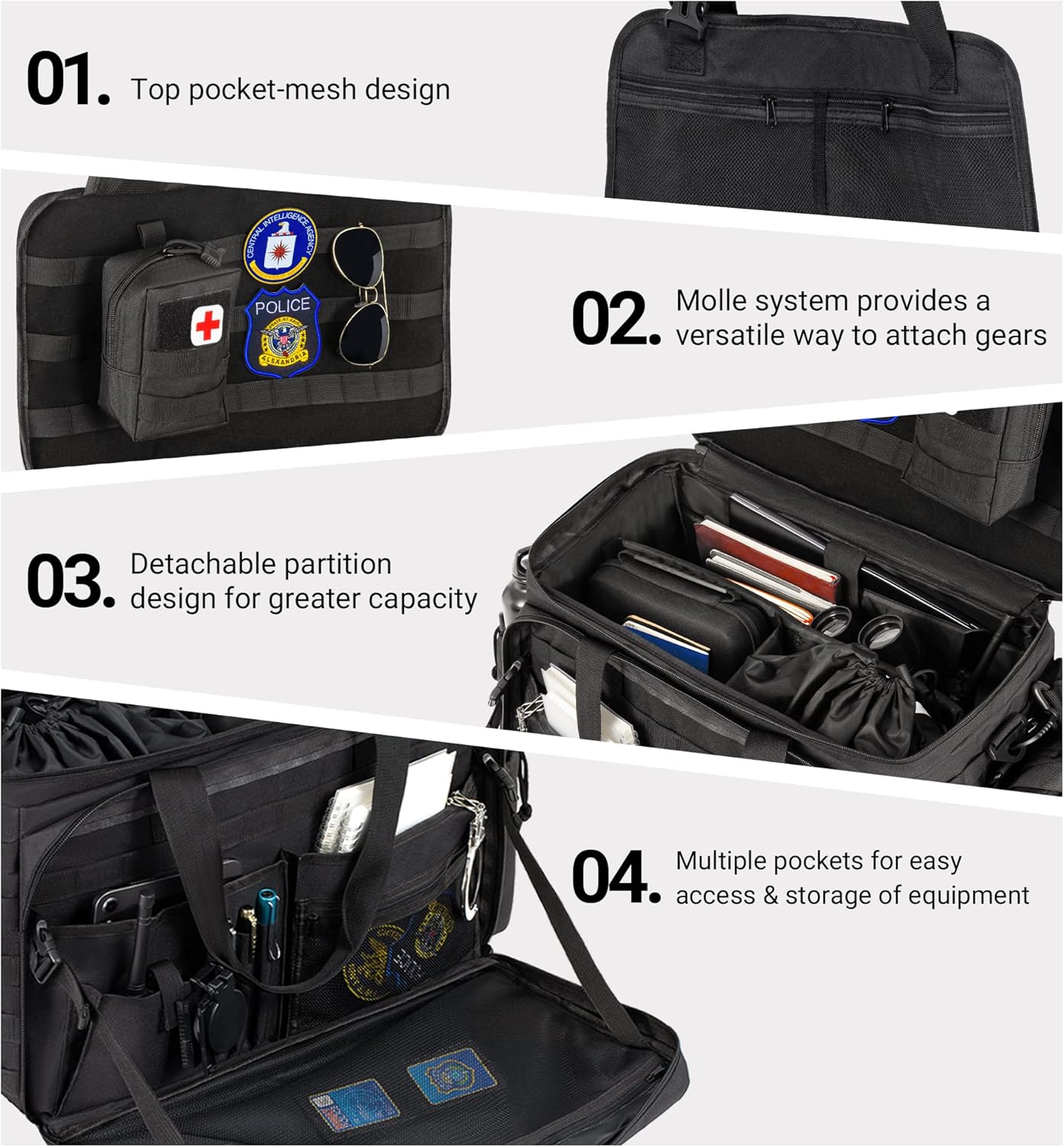 01. Top pocket-mesh design

CENTRAL INTELLIGENCE AGENCY

POLICE

ALEXANDRIA

02. Molle system provides a versatile way to attach gears

03. Detachable partition design for greater capacity

04. Multiple pockets for easy access & storage of equipment