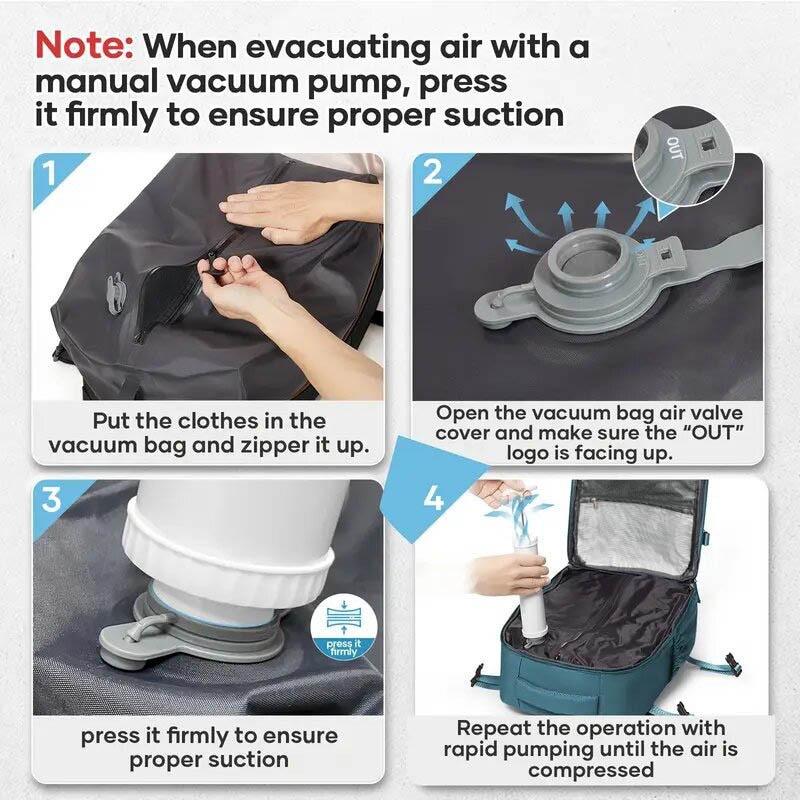 Note: When evacuating air with a manual vacuum pump, press it firmly to ensure proper suction

1

Put the clothes in the vacuum bag and zipper it up.

2

OUT

Open the vacuum bag air valve cover and make sure the "OUT" logo is facing up.

3

press it firmly

press it firmly to ensure proper suction

4

Repeat the operation with rapid pumping until the air is compressed