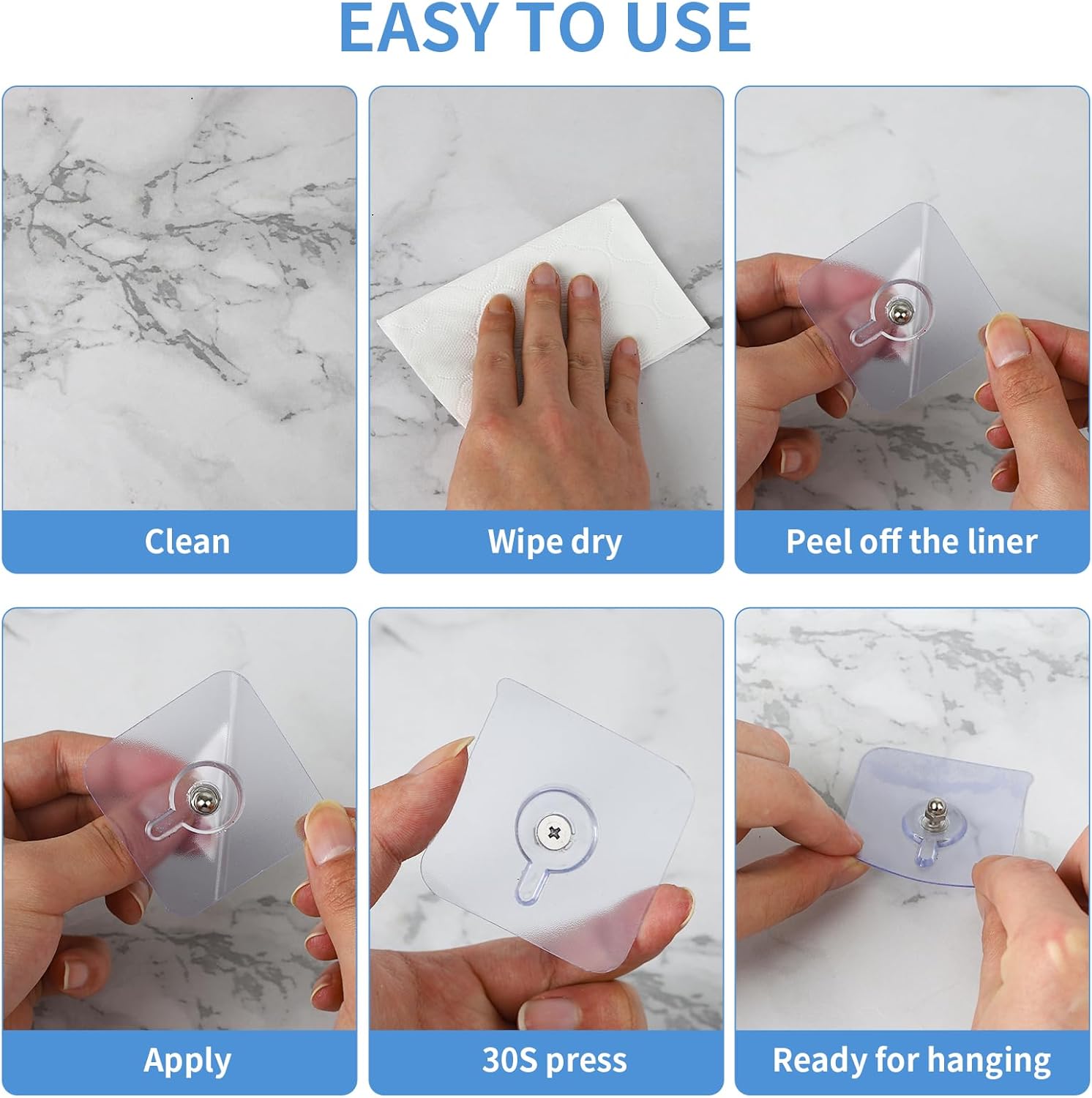 EASY TO USE

Clean

Wipe dry

Peel off the liner

Apply

30S press

Ready for hanging