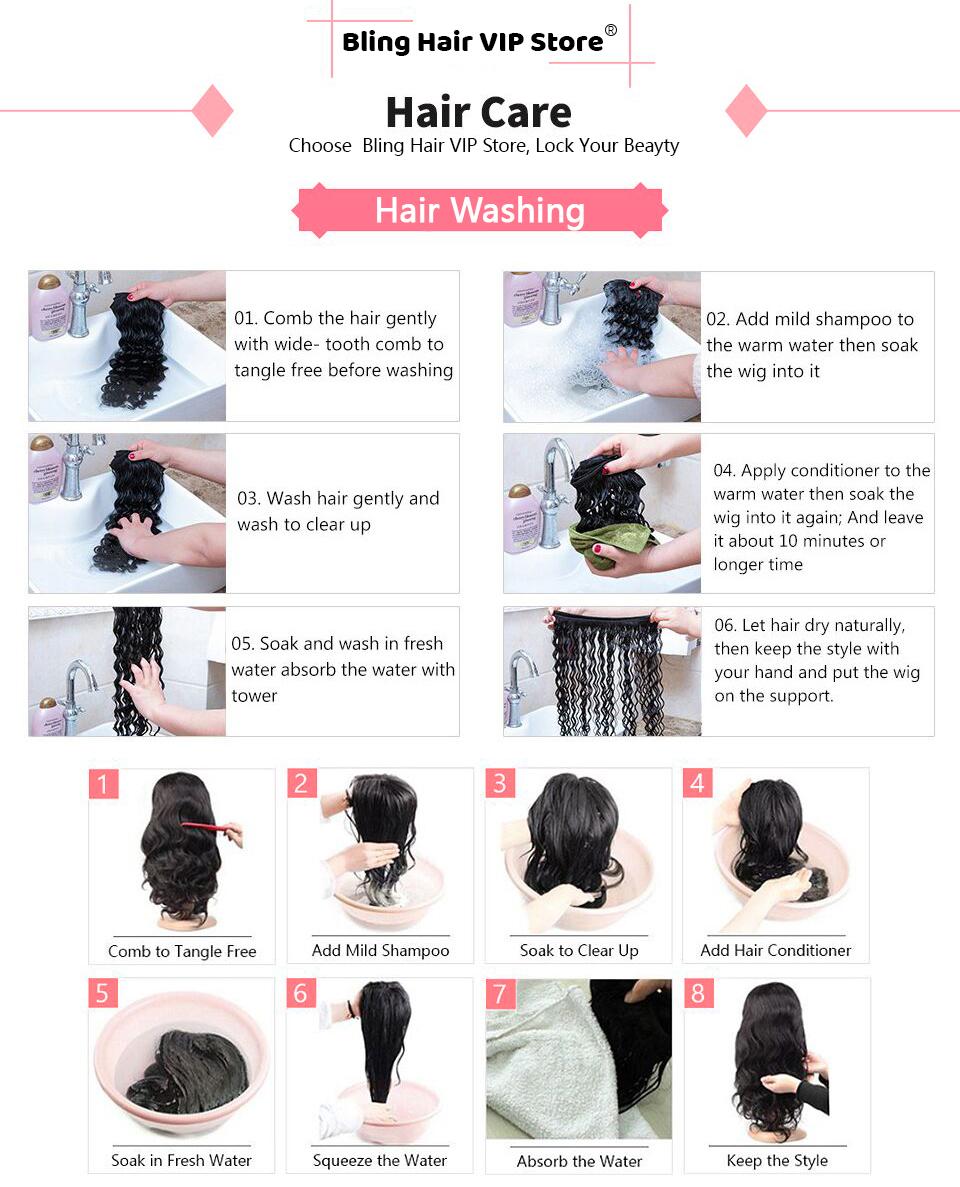 Bling Hair VIP Store®

Hair Care
Choose Bling Hair VIP Store, Lock Your Beayty

Hair Washing

01. Comb the hair gently with wide- tooth comb to tangle free before washing

02. Add mild shampoo to the warm water then soak the wig into it

03. Wash hair gently and wash to clear up

04. Apply conditioner to the warm water then soak the wig into it again; And leave it about 10 minutes or longer time

05. Soak and wash in fresh water absorb the water with tower

06. Let hair dry naturally, then keep the style with your hand and put the wig on the support.

1 Comb to Tangle Free

2 Add Mild Shampoo

3 Soak to Clear Up

4 Add Hair Conditioner

5 Soak in Fresh Water

6 Squeeze the Water

7 Absorb the Water

8 Keep the Style