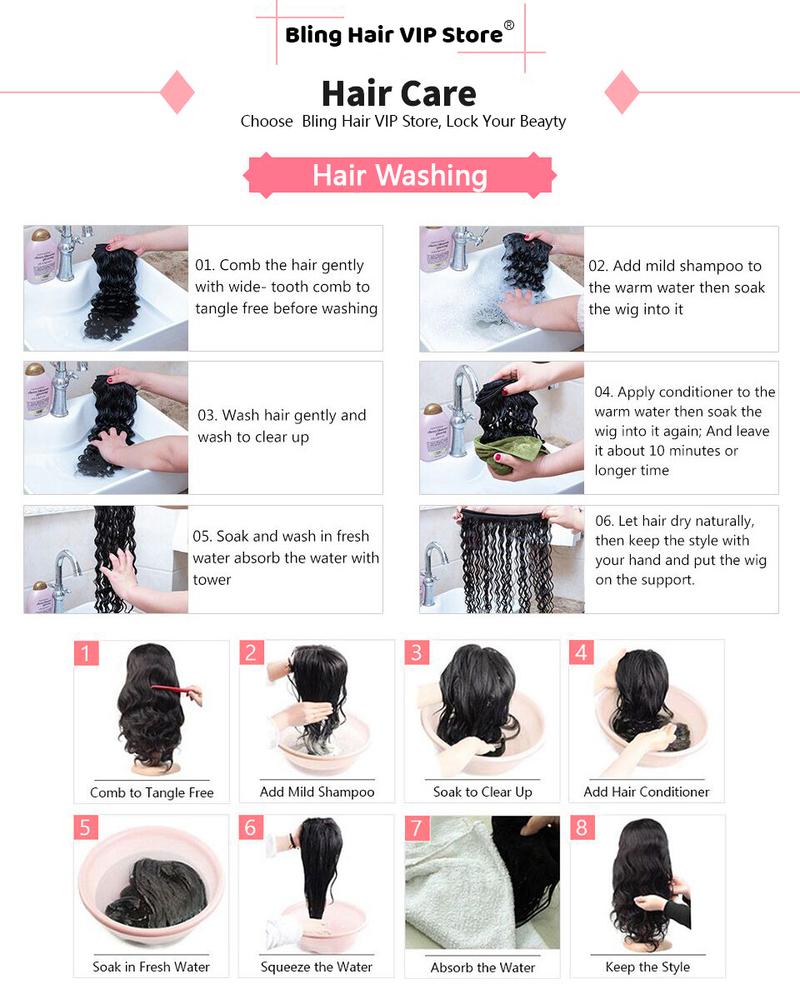 Bling Hair VIP Store®

Hair Care

Choose Bling Hair VIP Store, Lock Your Beayty

Hair Washing

01. Comb the hair gently with wide- tooth comb to tangle free before washing

02. Add mild shampoo to the warm water then soak the wig into it

03. Wash hair gently and wash to clear up

04. Apply conditioner to the warm water then soak the wig into it again; And leave it about 10 minutes or longer time

05. Soak and wash in fresh water absorb the water with tower

06. Let hair dry naturally, then keep the style with your hand and put the wig on the support.

1
Comb to Tangle Free

2
Add Mild Shampoo

3
Soak to Clear Up

4
Add Hair Conditioner

5
Soak in Fresh Water

6
Squeeze the Water

7
Absorb the Water

8
Keep the Style