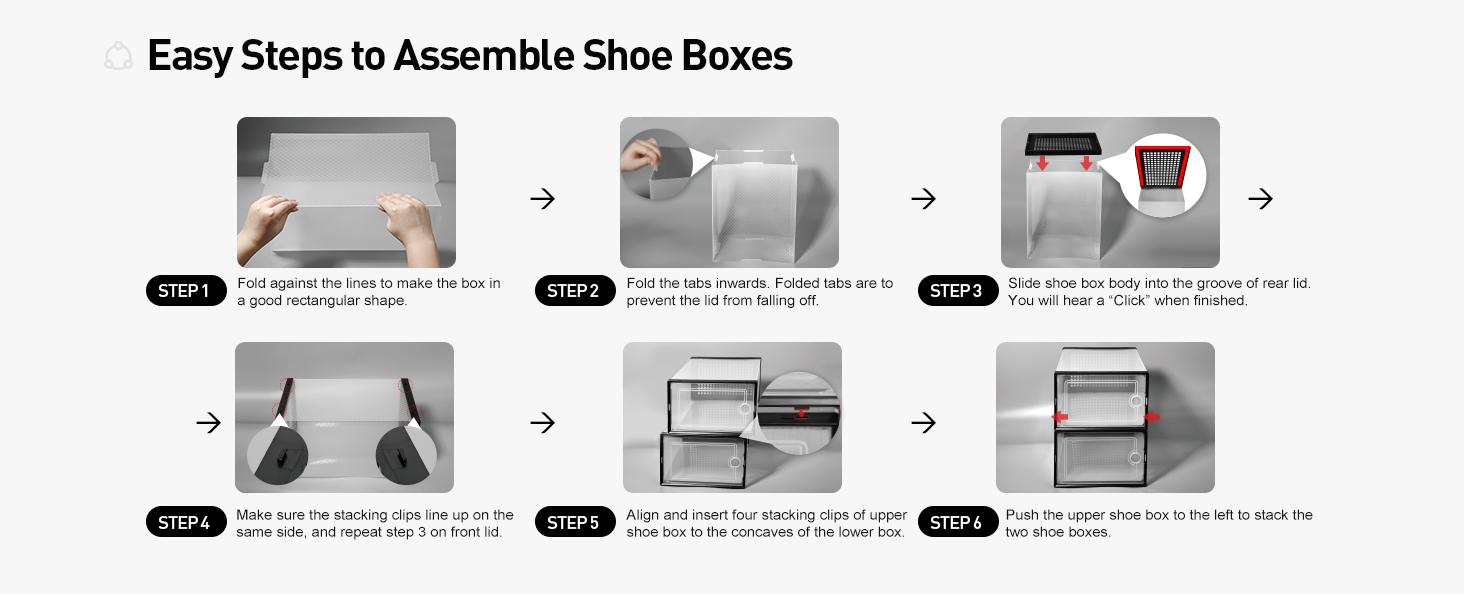 Easy Steps to Assemble Shoe Boxes

STEP 1 Fold against the lines to make the box in a good rectangular shape.

STEP 2 Fold the tabs inwards. Folded tabs are to prevent the lid from falling off.

STEP 3 Slide shoe box body into the groove of rear lid. You will hear a “Click” when finished.

STEP 4 Make sure the stacking clips line up on the same side, and repeat step 3 on front lid.

STEP 5 Align and insert four stacking clips of upper shoe box to the concaves of the lower box.

STEP 6 Push the upper shoe box to the left to stack the two shoe boxes.