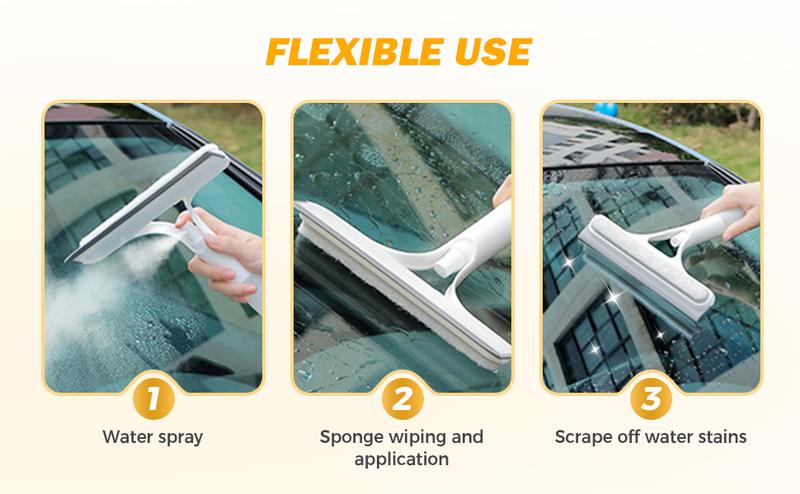 FLEXIBLE USE

1
Water spray

2
Sponge wiping and application

3
Scrape off water stains