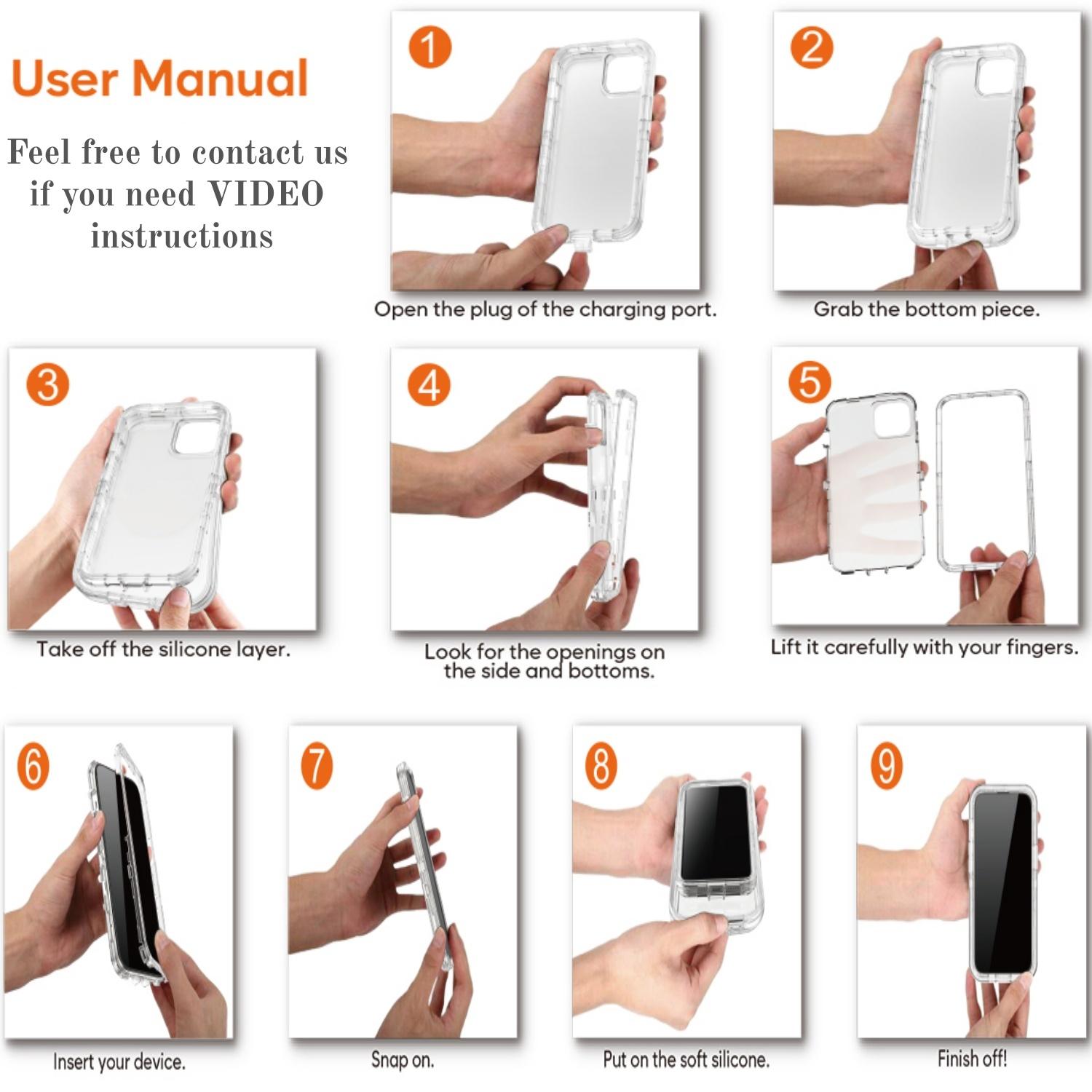 User Manual

Feel free to contact us if you need VIDEO instructions

1

Open the plug of the charging port.

2

Grab the bottom piece.

3

Take off the silicone layer.

4

Look for the openings on the side and bottoms.

5

Lift it carefully with your fingers.

6

Insert your device.

7

Snap on.

8

Put on the soft silicone.

9

Finish off!