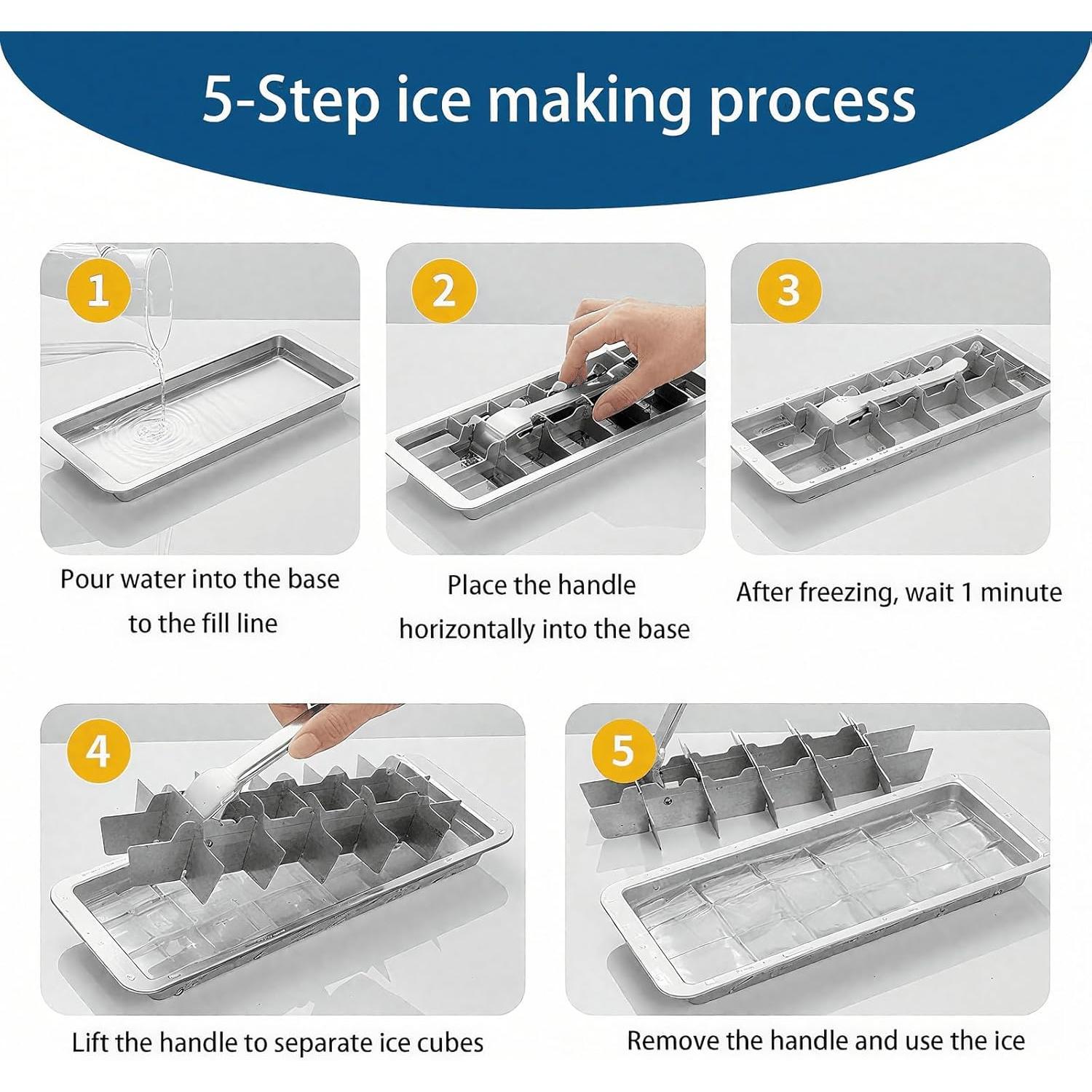 5-Step ice making process

1

Pour water into the base to the fill line

2

Place the handle horizontally into the base

3

After freezing, wait 1 minute

4

Lift the handle to separate ice cubes

5

Remove the handle and use the ice