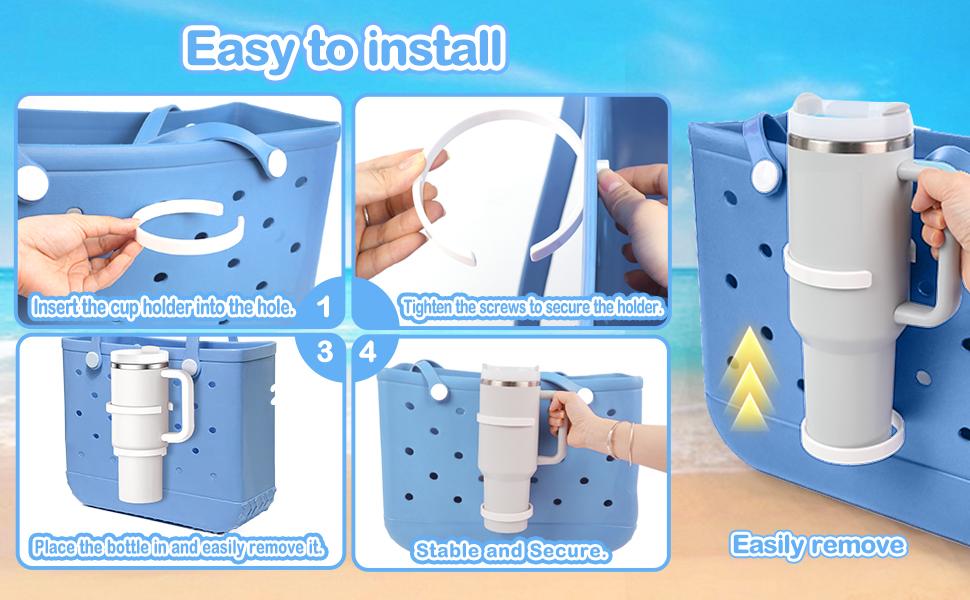 Easy to install

Insert the cup holder into the hole.

1

Tighten the screws to secure the holder.

3

4

Place the bottle in and easily remove it.

Stable and Secure.

Easily remove