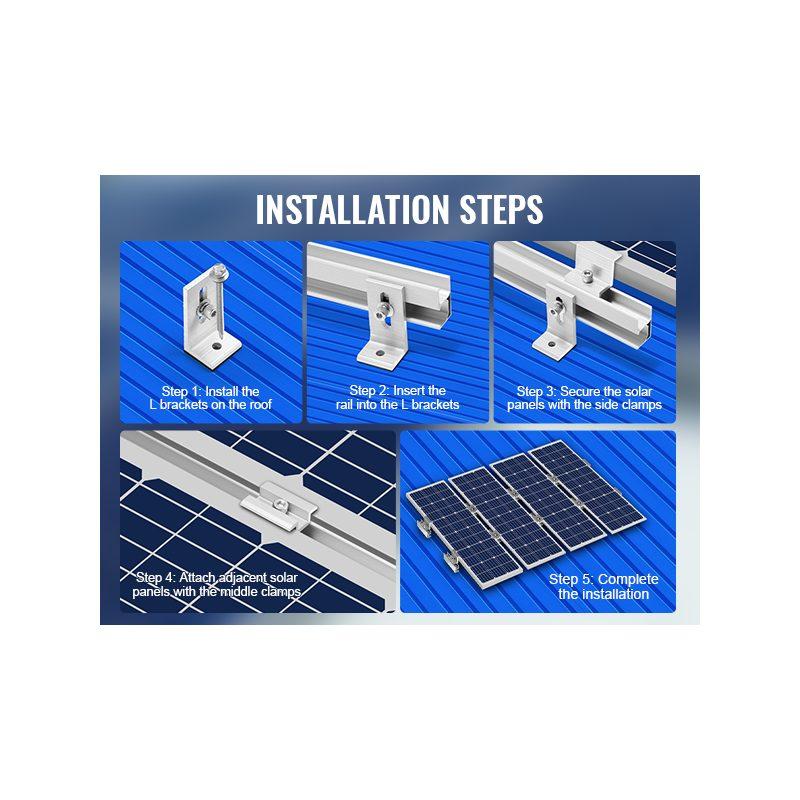 INSTALLATION STEPS

Step 1: Install the L brackets on the roof

Step 2: Insert the rail into the L brackets

Step 3: Secure the solar panels with the side clamps

Step 4: Attach adjacent solar panels with the middle clamps

Step 5: Complete the installation