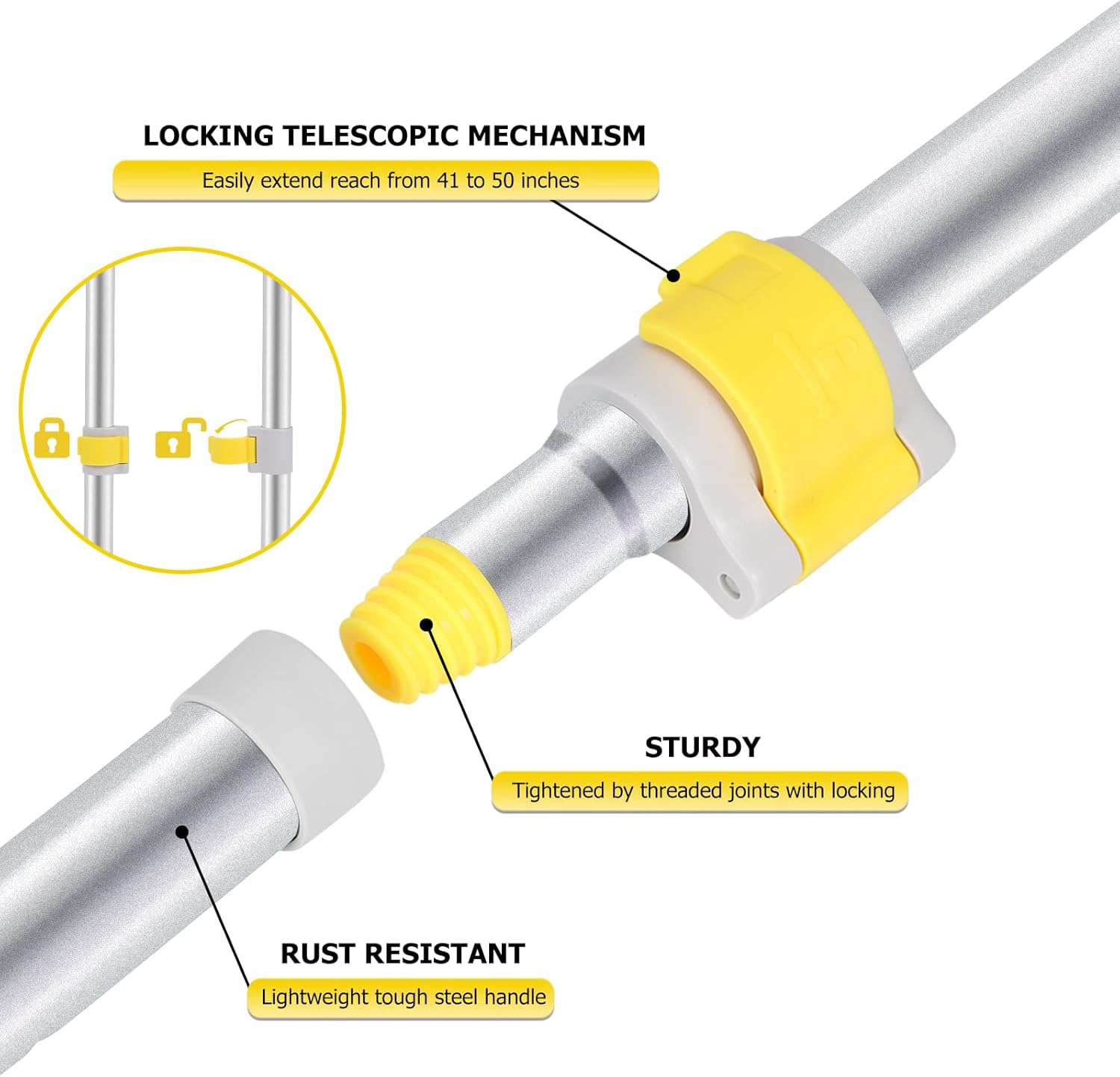 LOCKING TELESCOPIC MECHANISM
Easily extend reach from 41 to 50 inches

STURDY
Tightened by threaded joints with locking

RUST RESISTANT
Lightweight tough steel handle