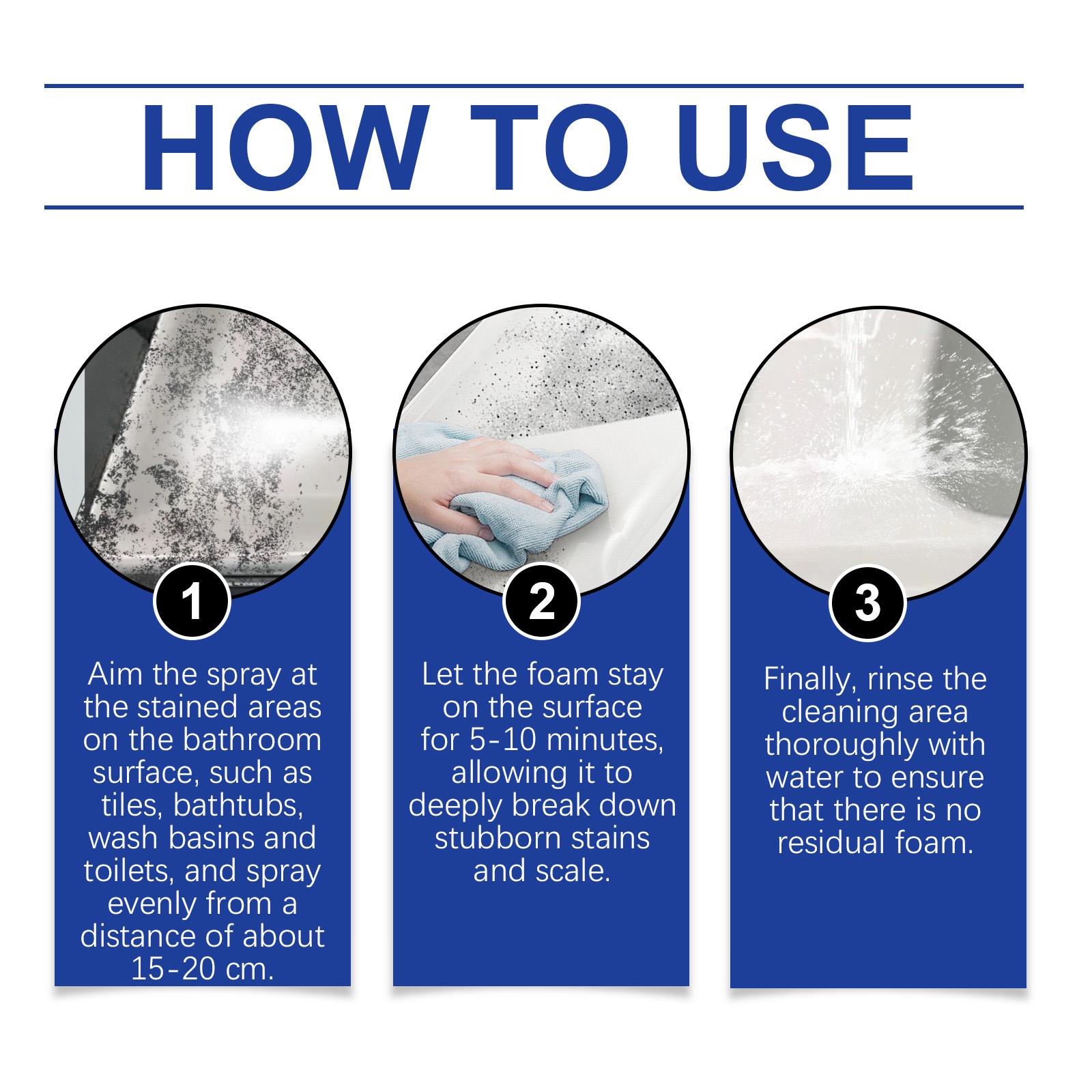 HOW TO USE

1

Aim the spray at the stained areas on the bathroom surface, such as tiles, bathtubs, wash basins and toilets, and spray evenly from a distance of about 15-20 cm.

2

Let the foam stay on the surface for 5-10 minutes, allowing it to deeply break down stubborn stains and scale.

3

Finally, rinse the cleaning area thoroughly with water to ensure that there is no residual foam.