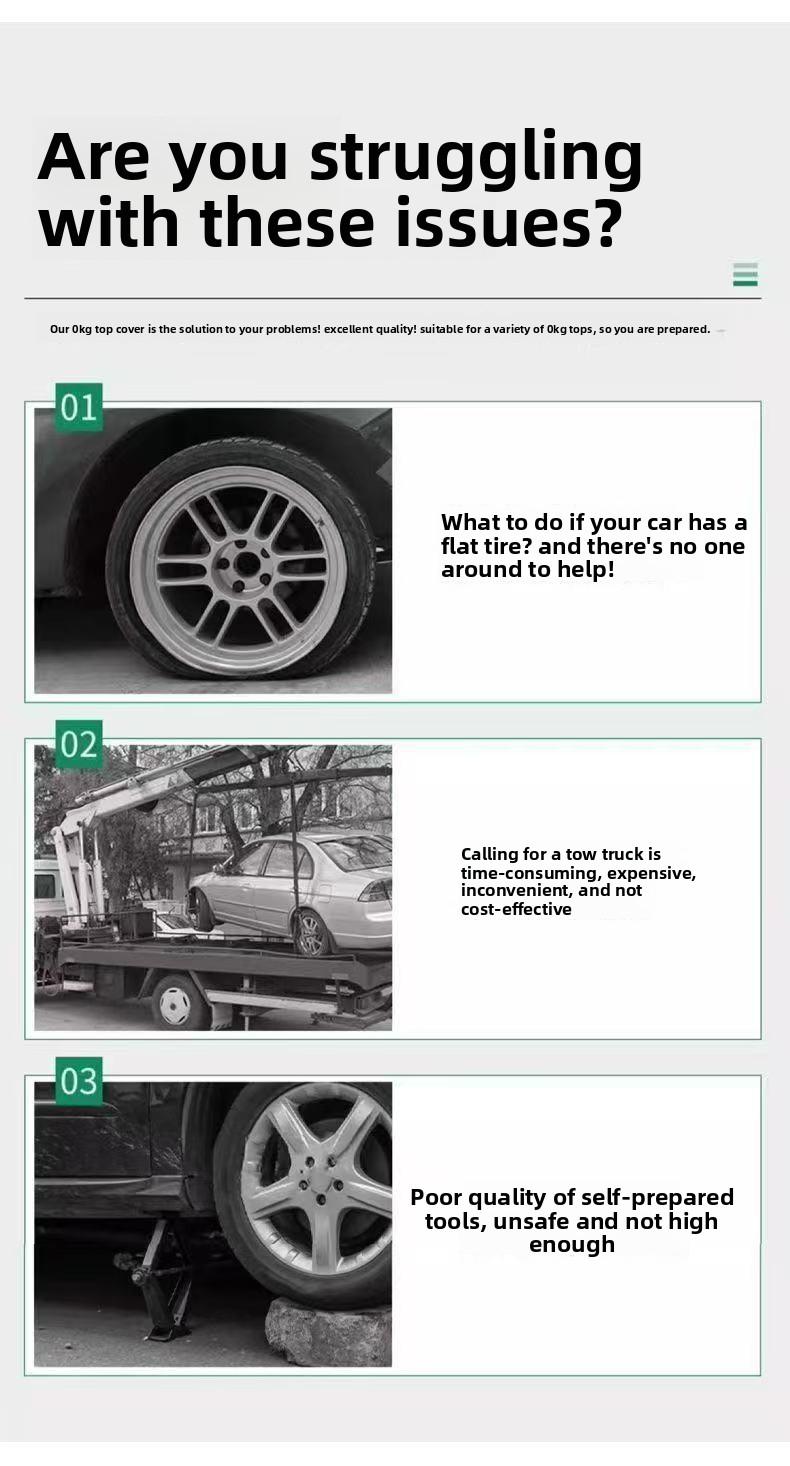 Are you struggling with these issues?

Our 0kg top cover is the solution to your problems! excellent quality! suitable for a variety of 0kg tops, so you are prepared.

01

What to do if your car has a flat tire? and there's no one around to help!

02

Calling for a tow truck is time-consuming, expensive, inconvenient, and not cost-effective

03

Poor quality of self-prepared tools, unsafe and not high enough