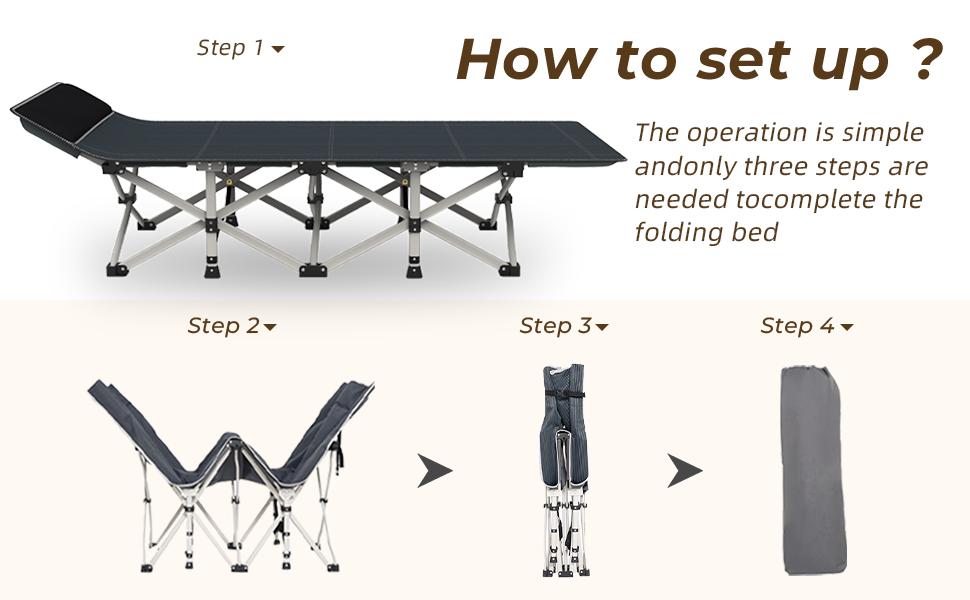 Step 1

How to set up ?

The operation is simple andonly three steps are needed tocomplete the folding bed

Step 2

Step 3

Step 4