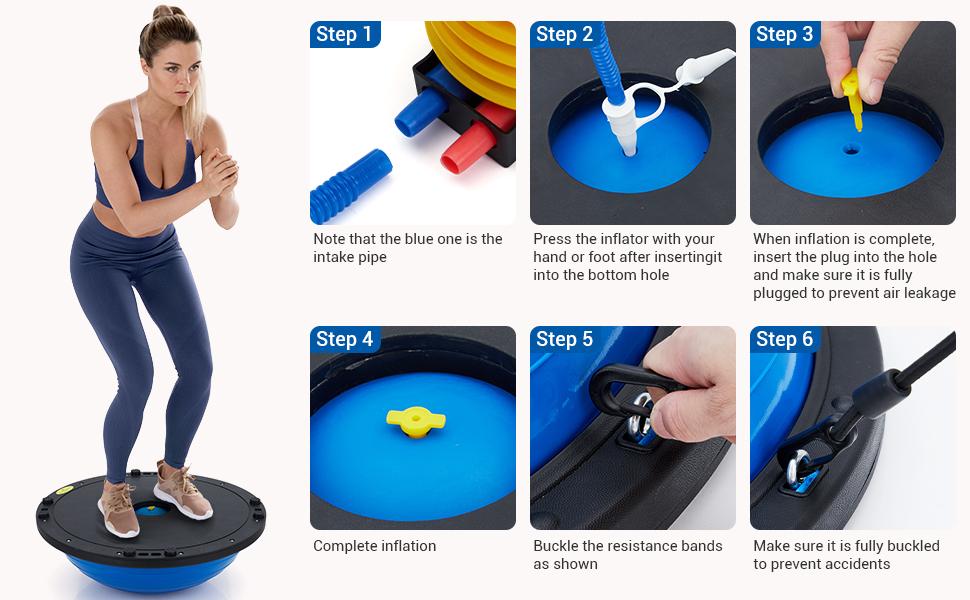 Step 1

Note that the blue one is the intake pipe

Step 2

Press the inflator with your hand or foot after insertingit into the bottom hole

Step 3

When inflation is complete, insert the plug into the hole and make sure it is fully plugged to prevent air leakage

Step 4

Complete inflation

Step 5

Buckle the resistance bands as shown

Step 6

Make sure it is fully buckled to prevent accidents