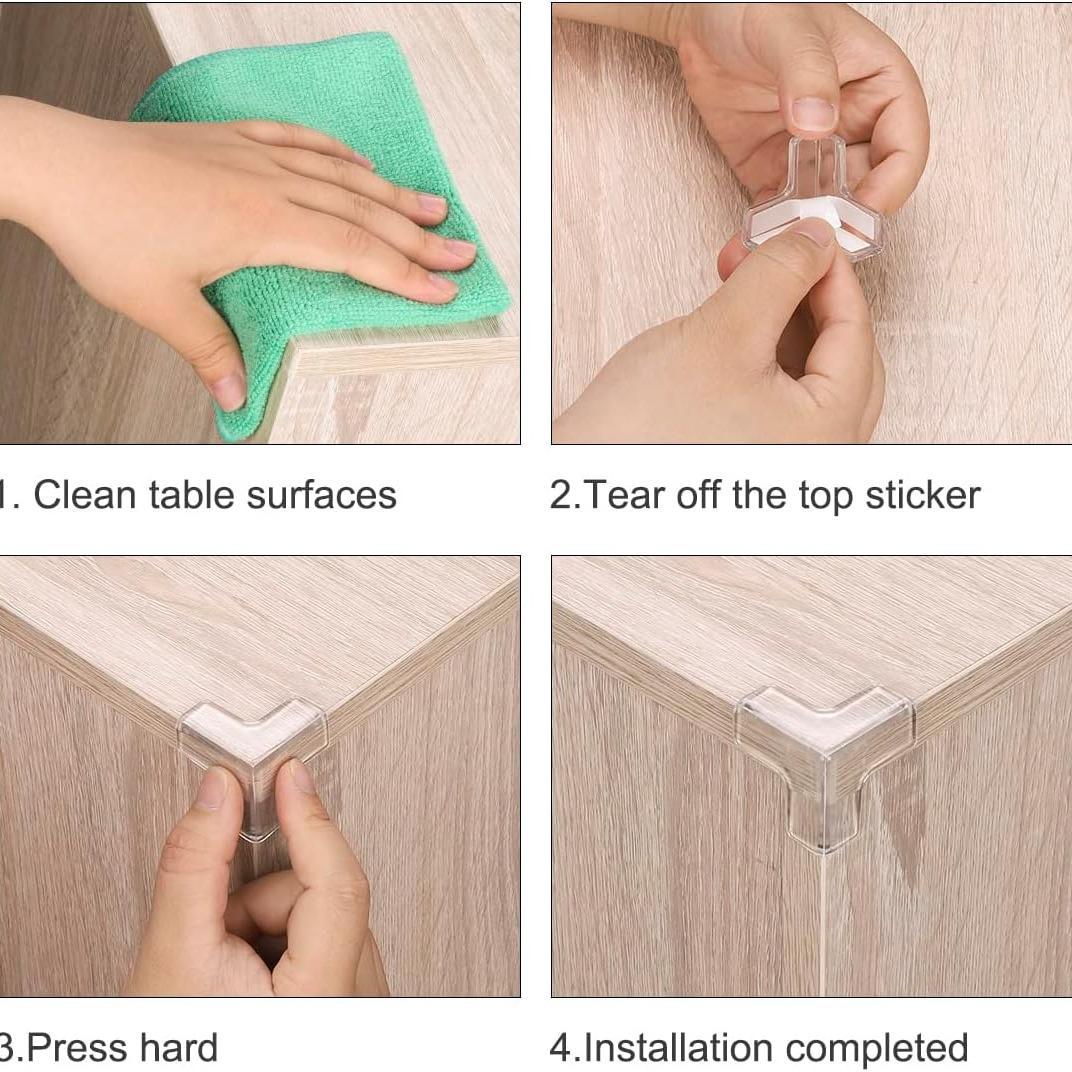 1. Clean table surfaces

2.Tear off the top sticker

3.Press hard

4.Installation completed