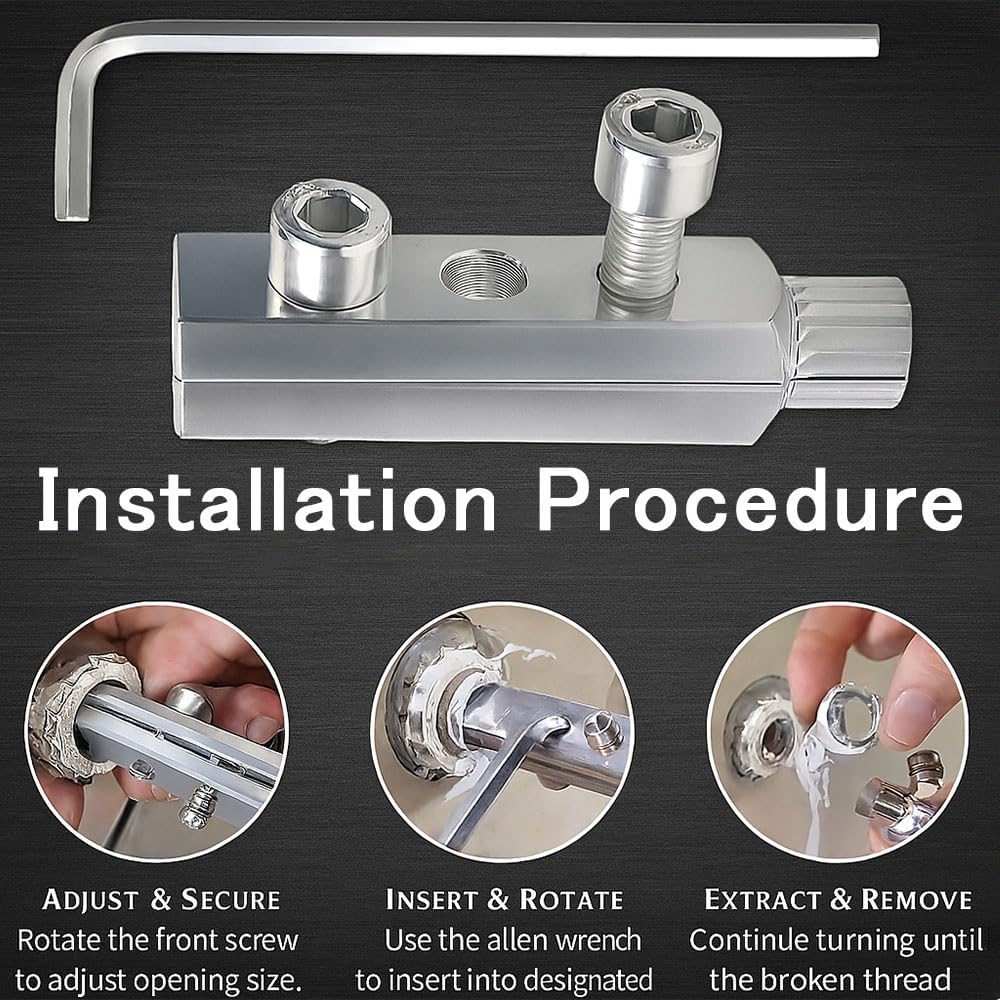 Installation Procedure

ADJUST & SECURE
Rotate the front screw to adjust opening size.

INSERT & ROTATE
Use the allen wrench to insert into designated

EXTRACT & REMOVE
Continue turning until the broken thread