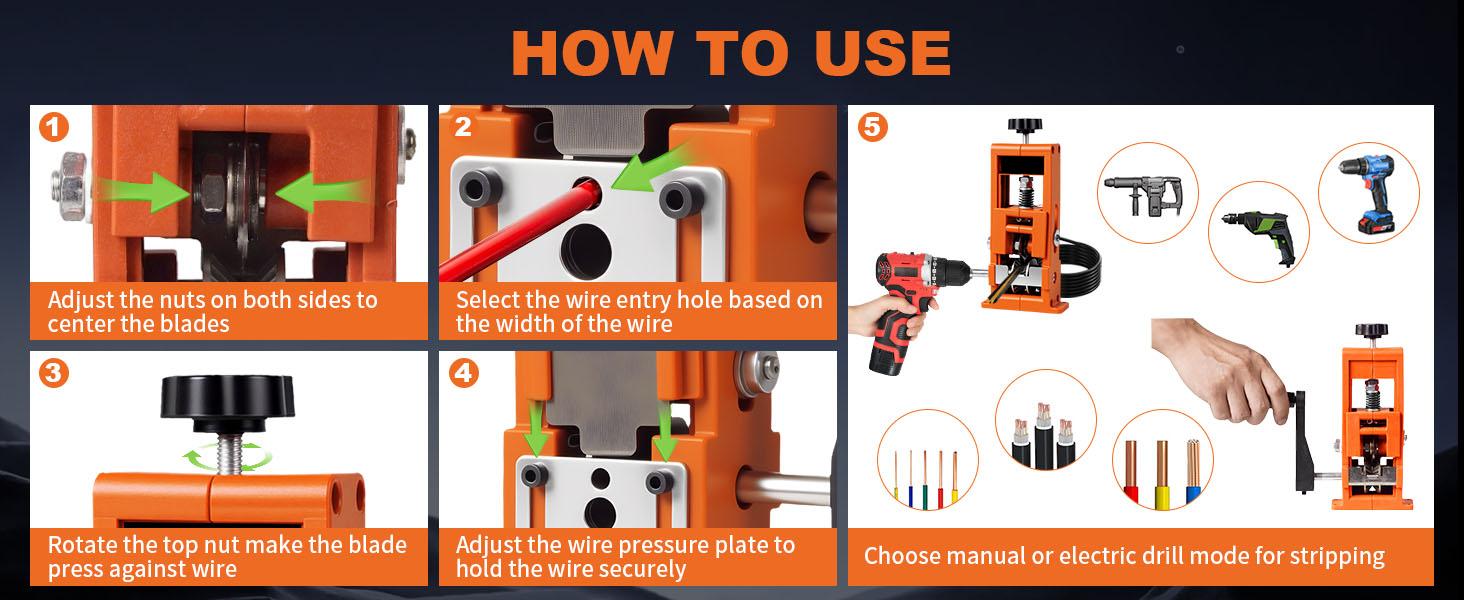 HOW TO USE

1
Adjust the nuts on both sides to center the blades

2
Select the wire entry hole based on the width of the wire

3
Rotate the top nut make the blade press against wire

4
Adjust the wire pressure plate to hold the wire securely

5
Choose manual or electric drill mode for stripping