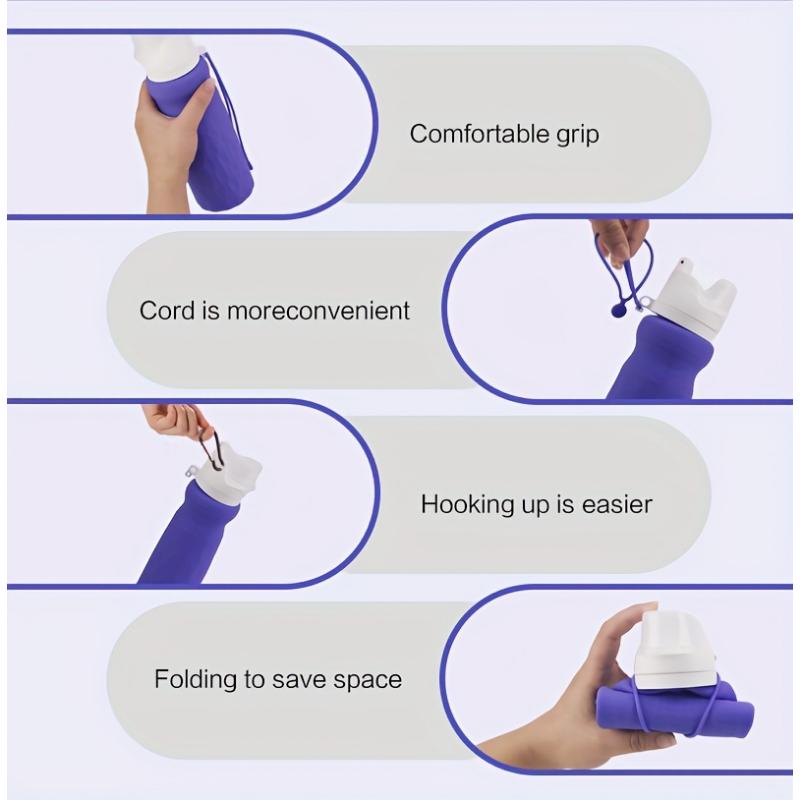 Comfortable grip

Cord is moreconvenient

Hooking up is easier

Folding to save space