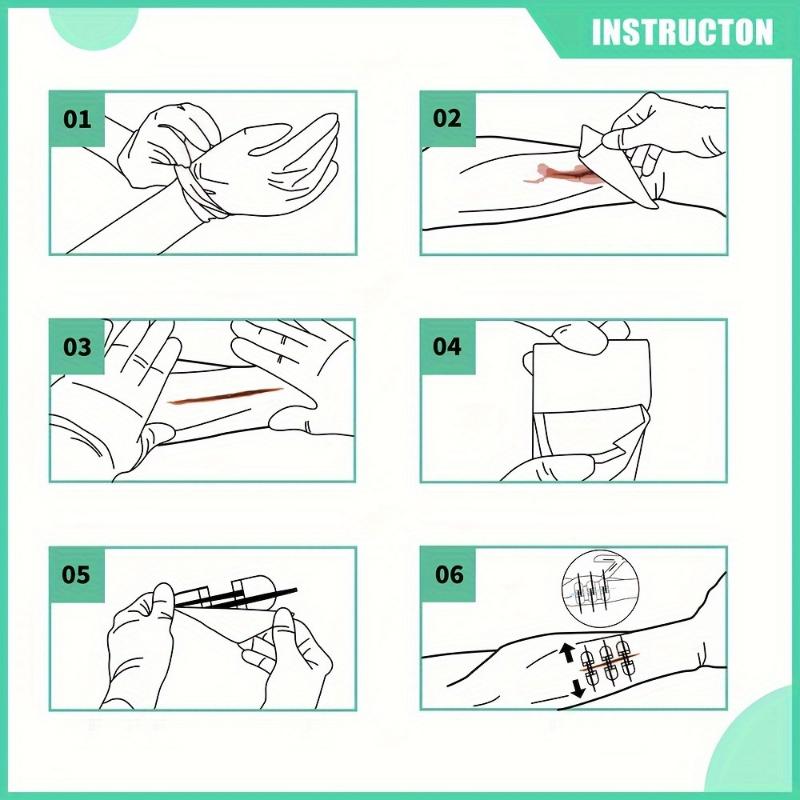 INSTRUCTON

01

02

03

04

05

06