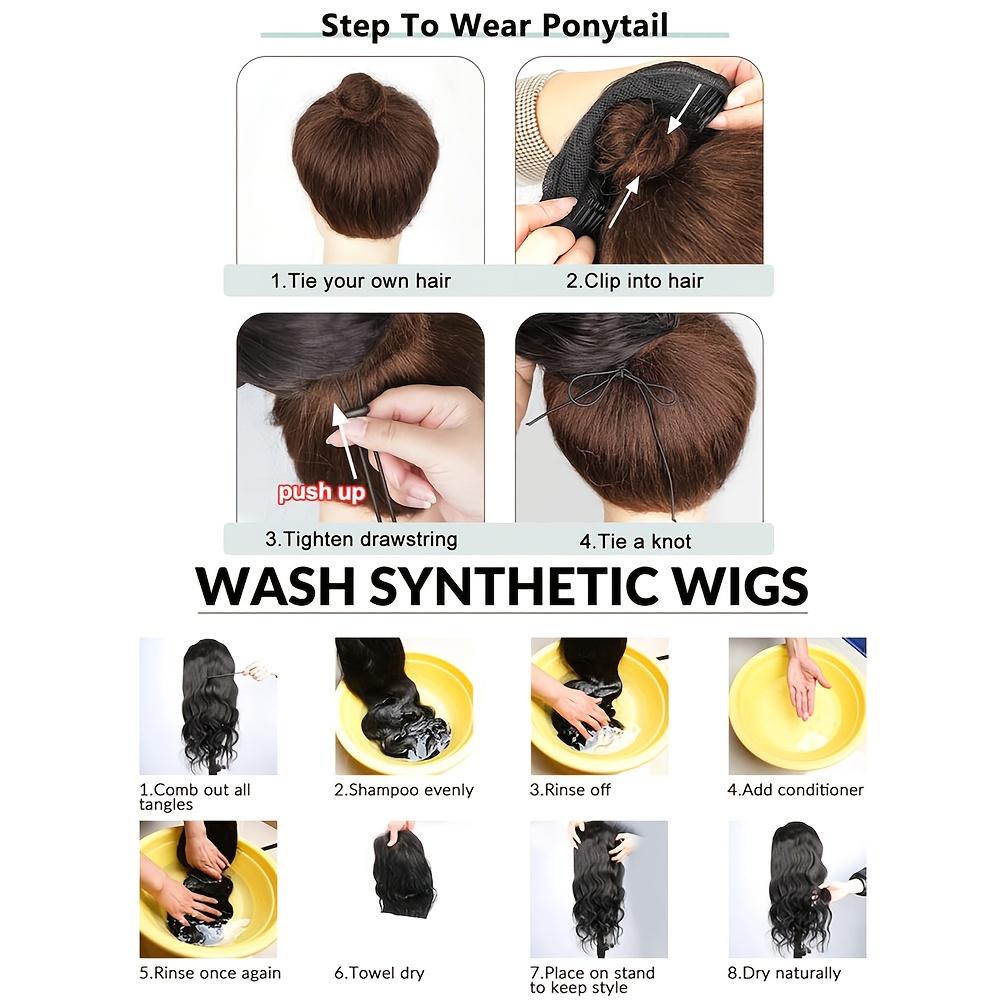 Step To Wear Ponytail

1.Tie your own hair

2.Clip into hair

push up

3.Tighten drawstring

4.Tie a knot

WASH SYNTHETIC WIGS

1.Comb out all tangles

2.Shampoo evenly

3.Rinse off

4.Add conditioner

5.Rinse once again

6.Towel dry

7.Place on stand to keep style

8.Dry naturally