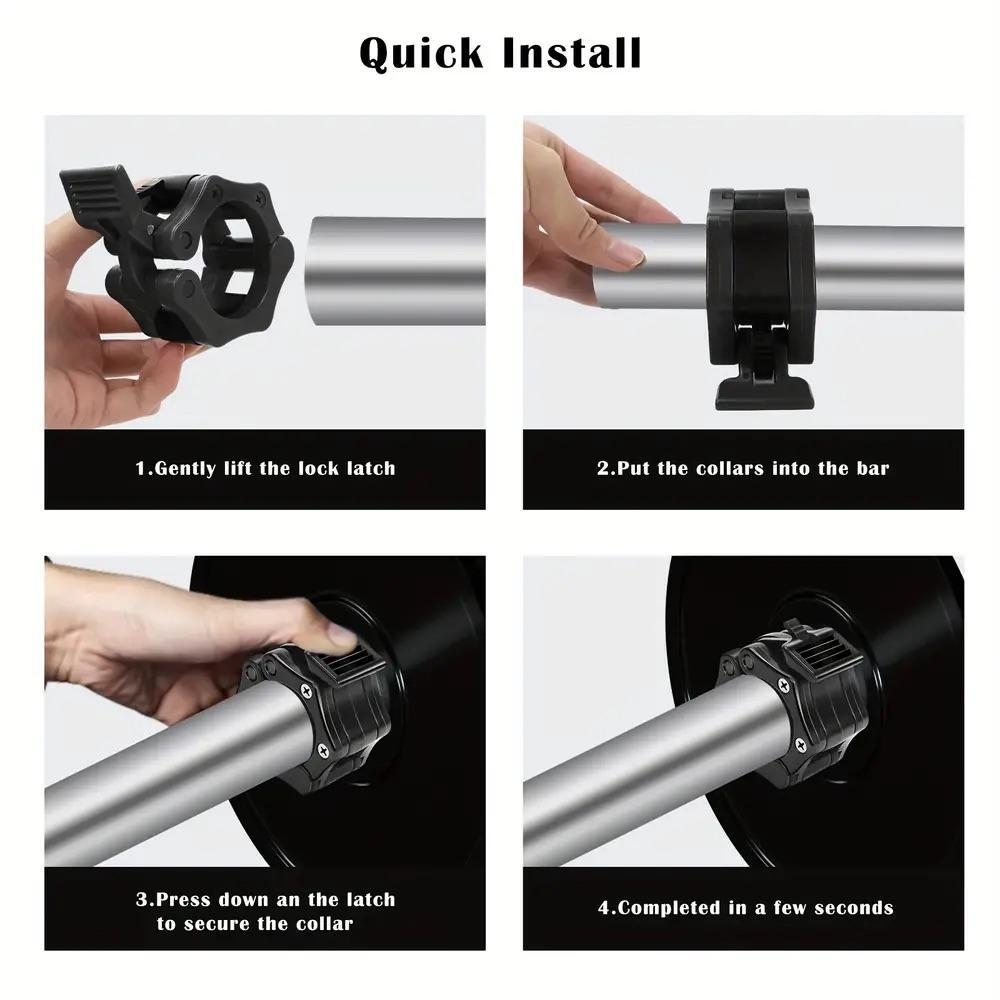 Quick Install

1.Gently lift the lock latch

2.Put the collars into the bar

3.Press down an the latch to secure the collar

4.Completed in a few seconds