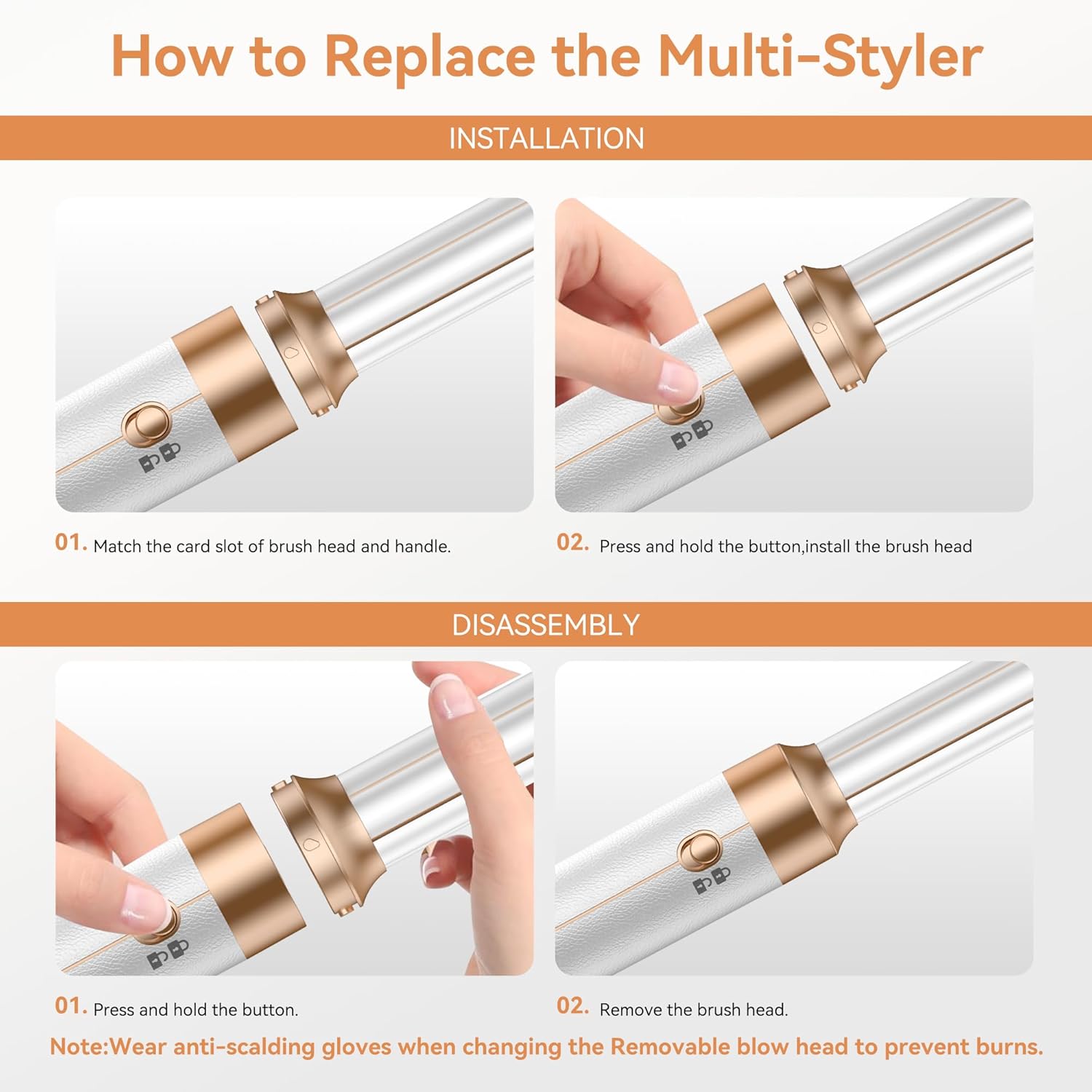 How to Replace the Multi-Styler

INSTALLATION

01. Match the card slot of brush head and handle.

02. Press and hold the button,install the brush head

DISASSEMBLY

01. Press and hold the button.

02. Remove the brush head.

Note:Wear anti-scalding gloves when changing the Removable blow head to prevent burns.