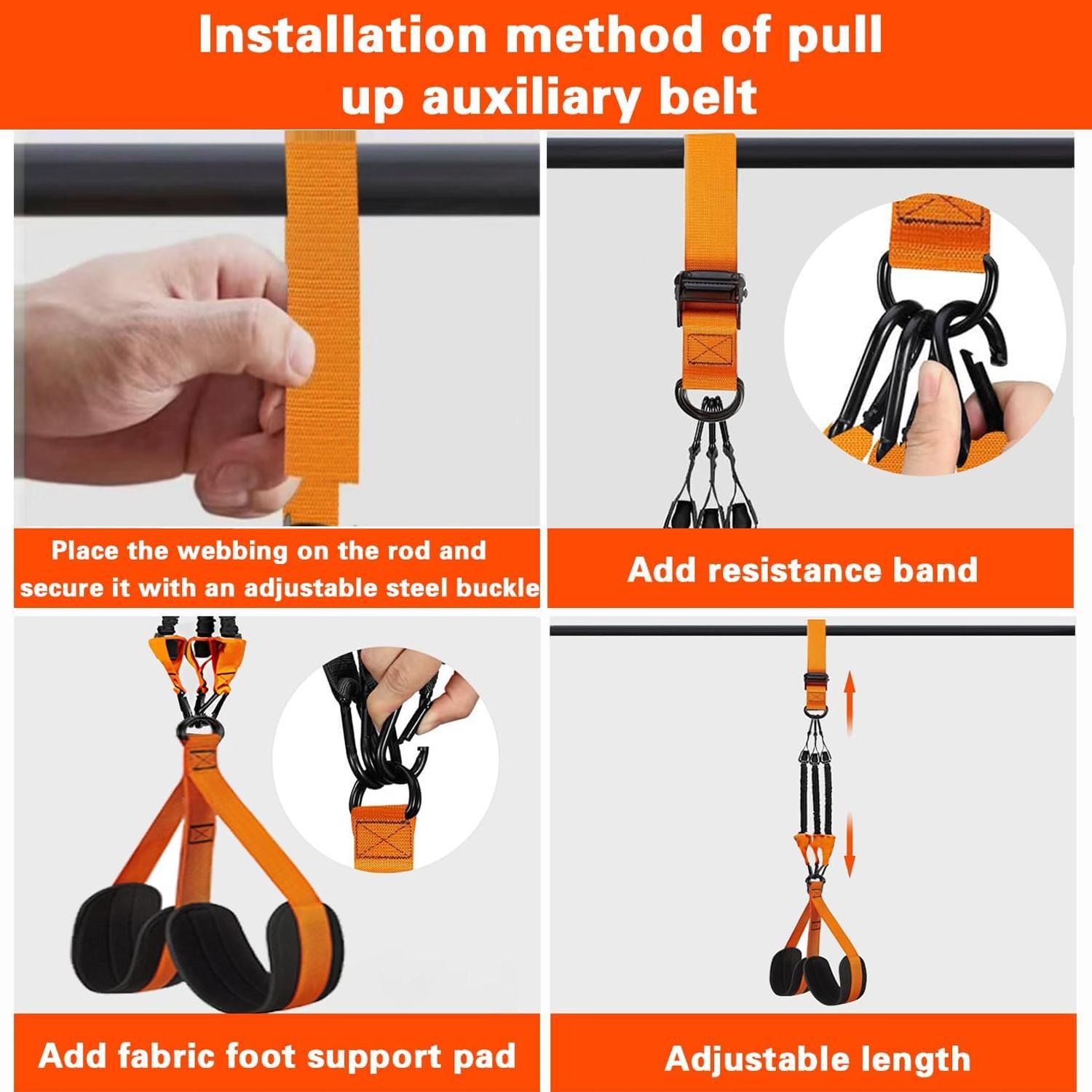 Installation method of pull up auxiliary belt

Place the webbing on the rod and secure it with an adjustable steel buckle

Add resistance band

Add fabric foot support pad

Adjustable length